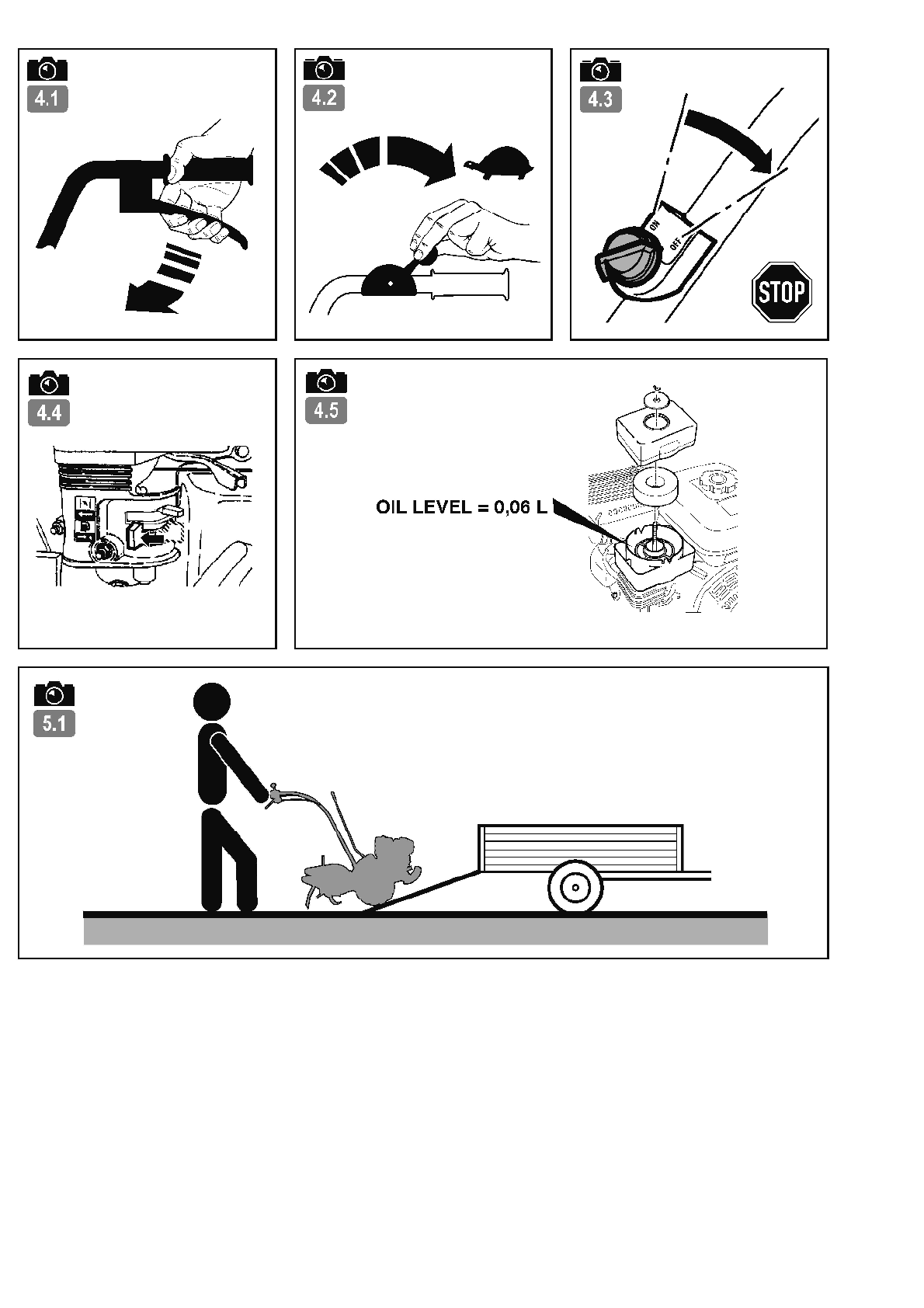 4.1

4.2

4.3

ON
OFF
STOP

4.4

4.5

OIL LEVEL = 0,06 L

5.1