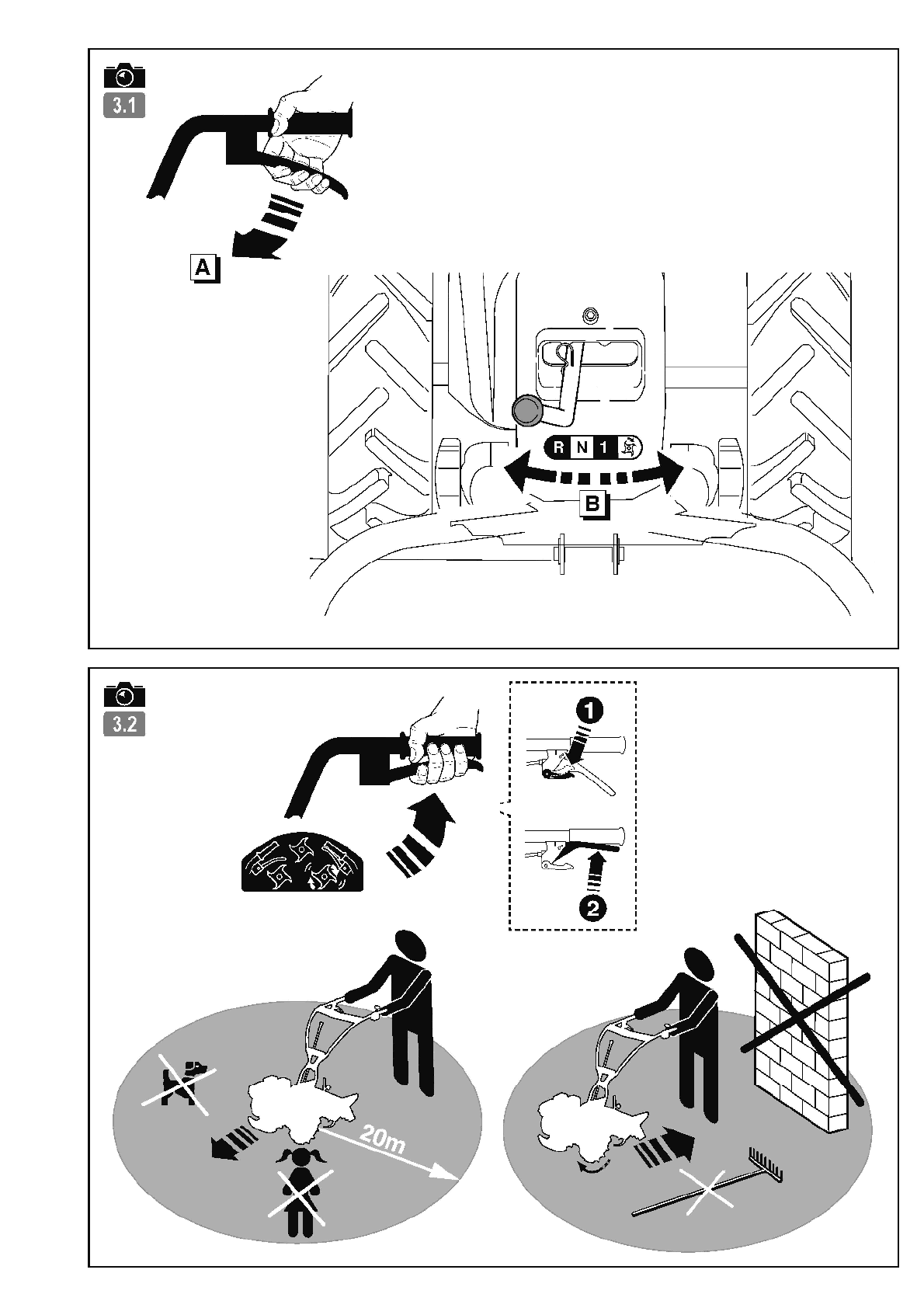 3.1

A

R N 1

B

3.2

1

2

20m