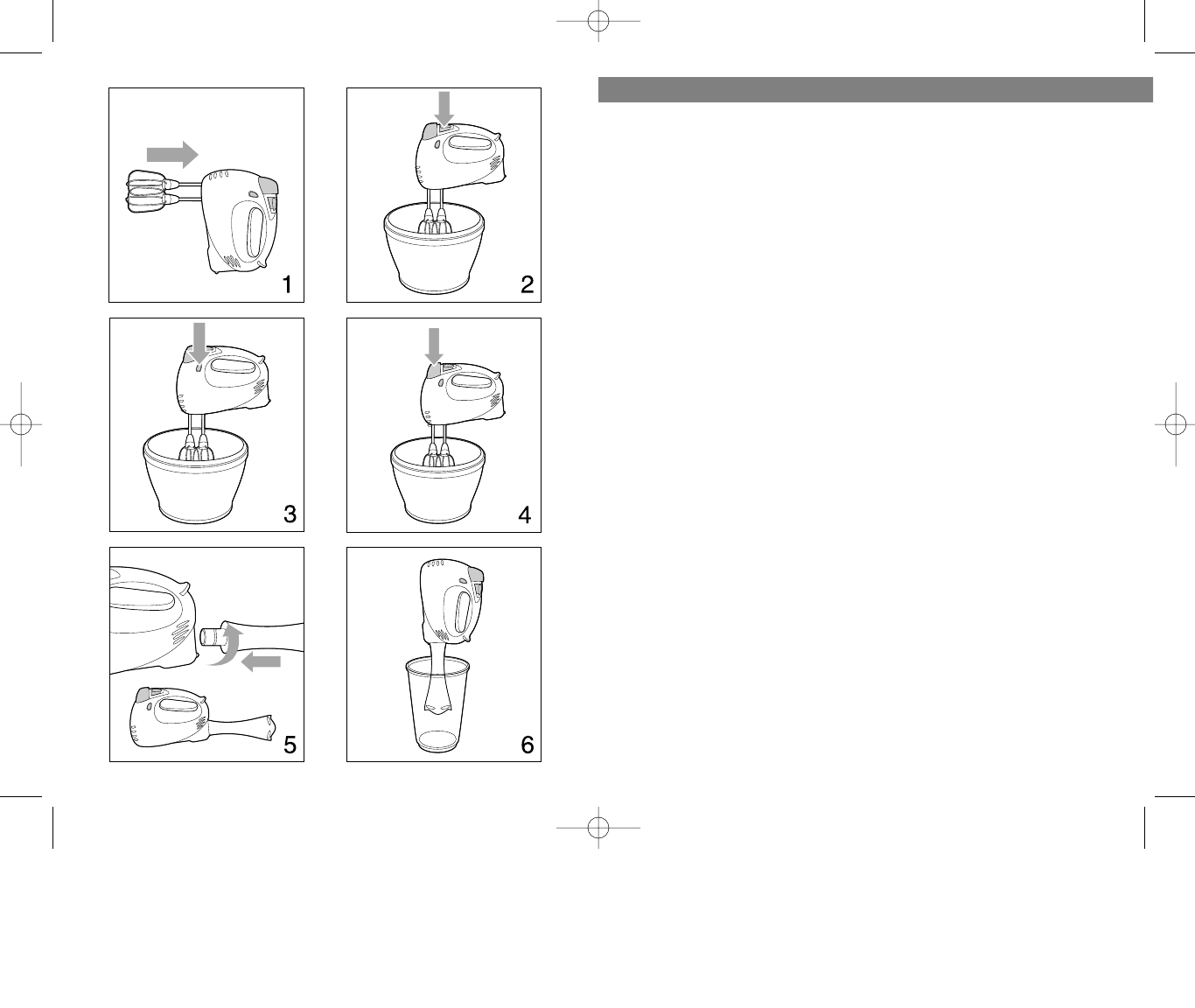 1

2

3

4

5

6