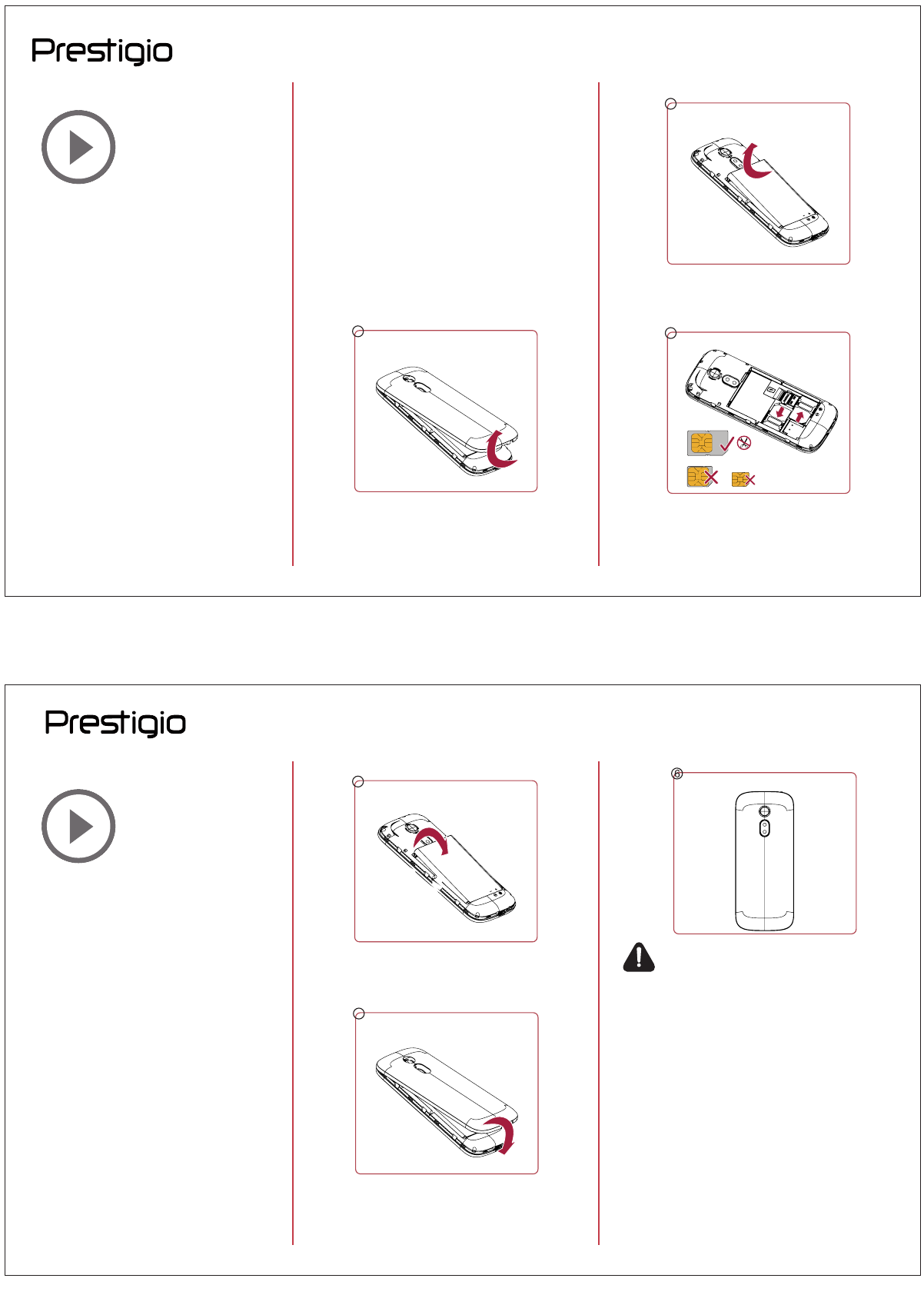 Prestigio

Prestigio

6