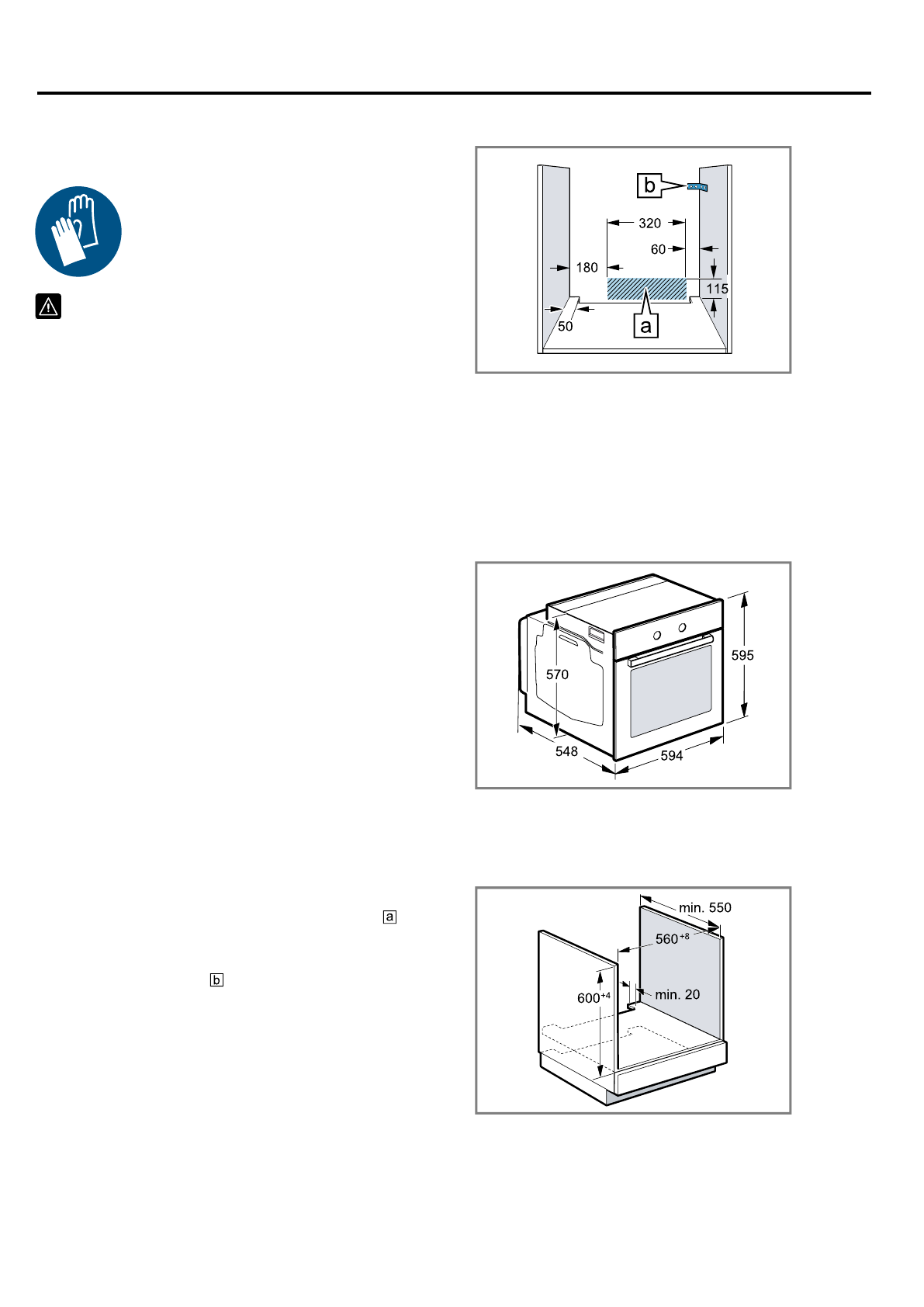 b

320

60

180

115

50

a

570

595

548

594

a

b

min. 550

$560^{+8}$

$600^{+4}$

min. 20