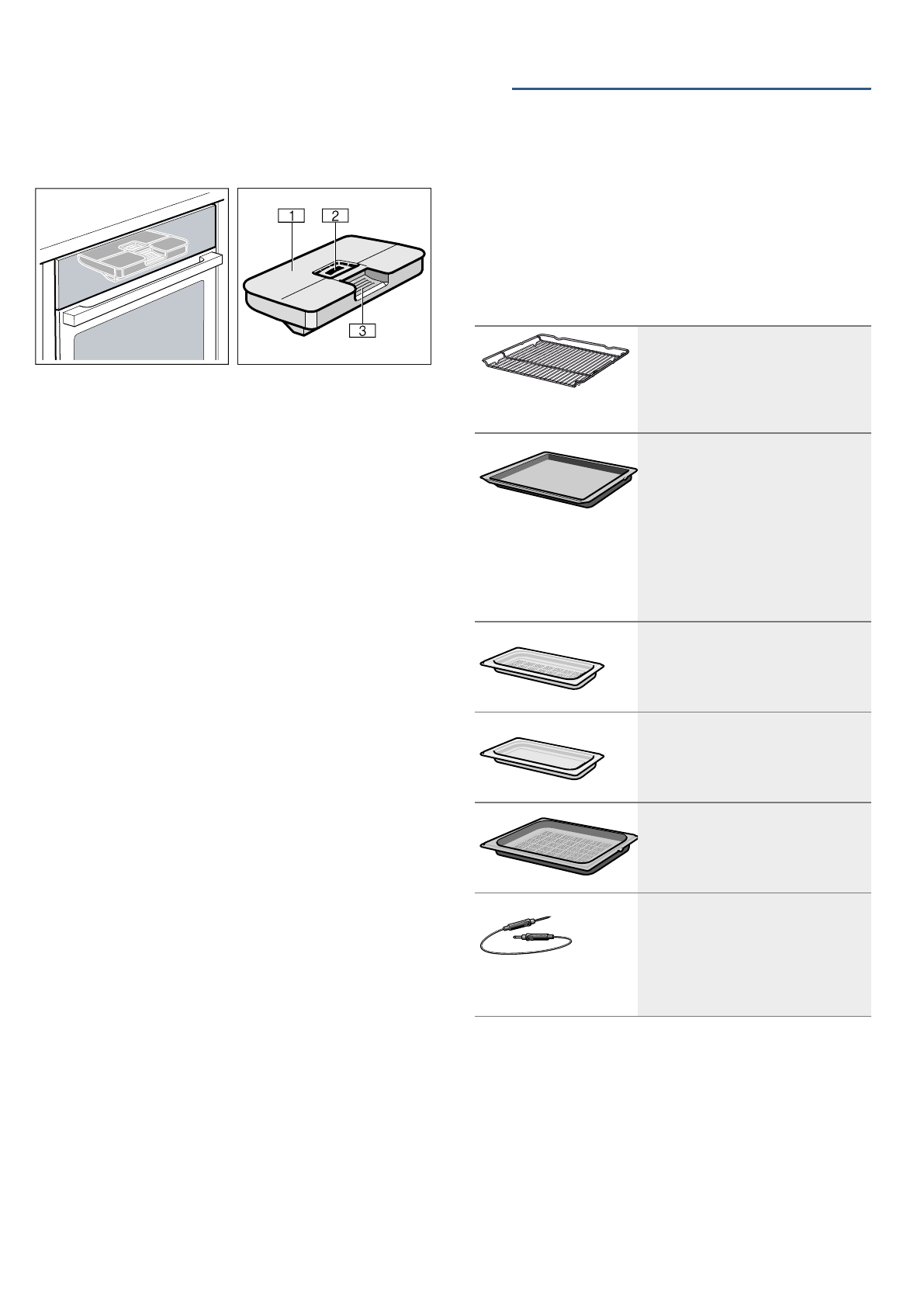 1
2
3