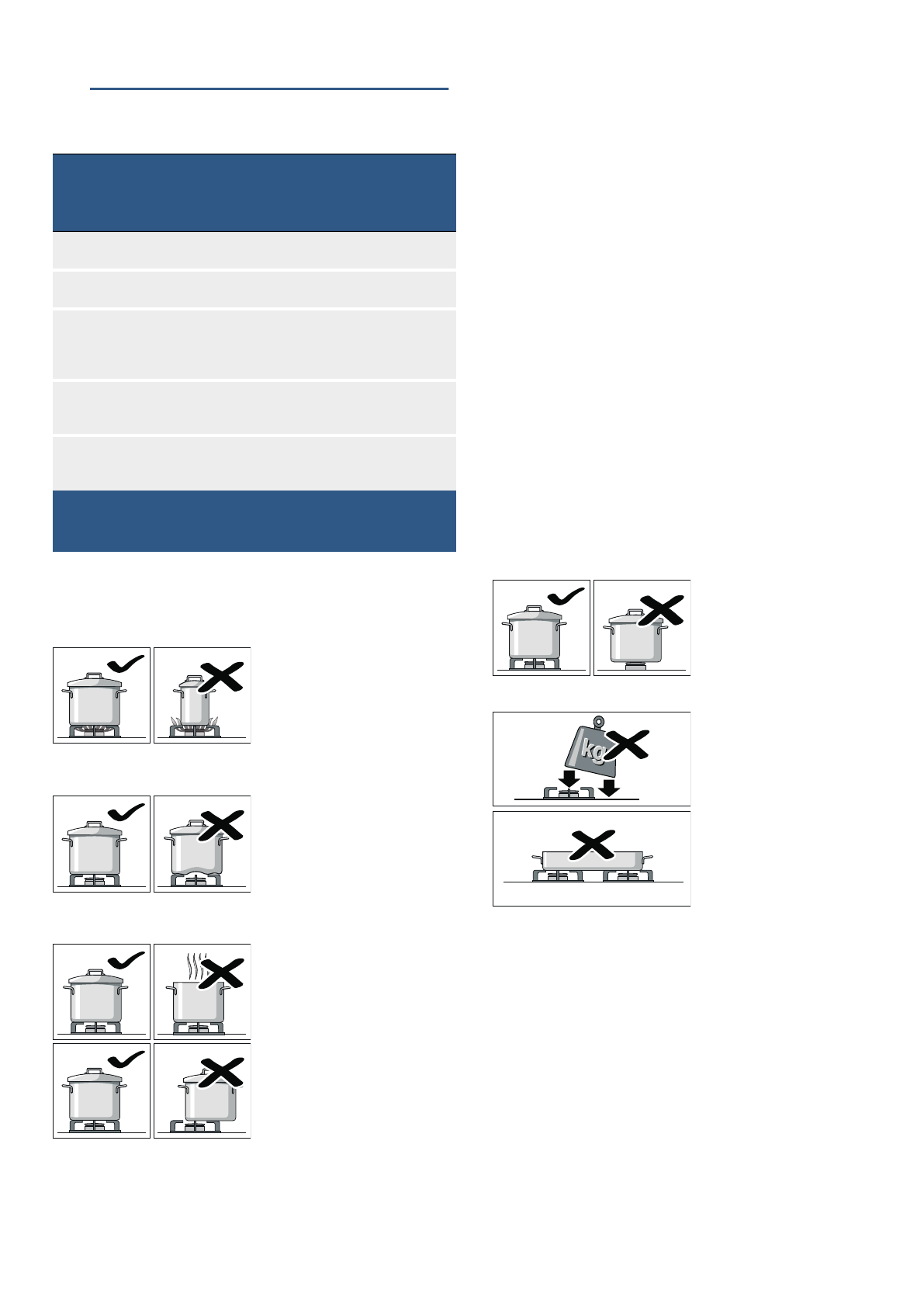 kg