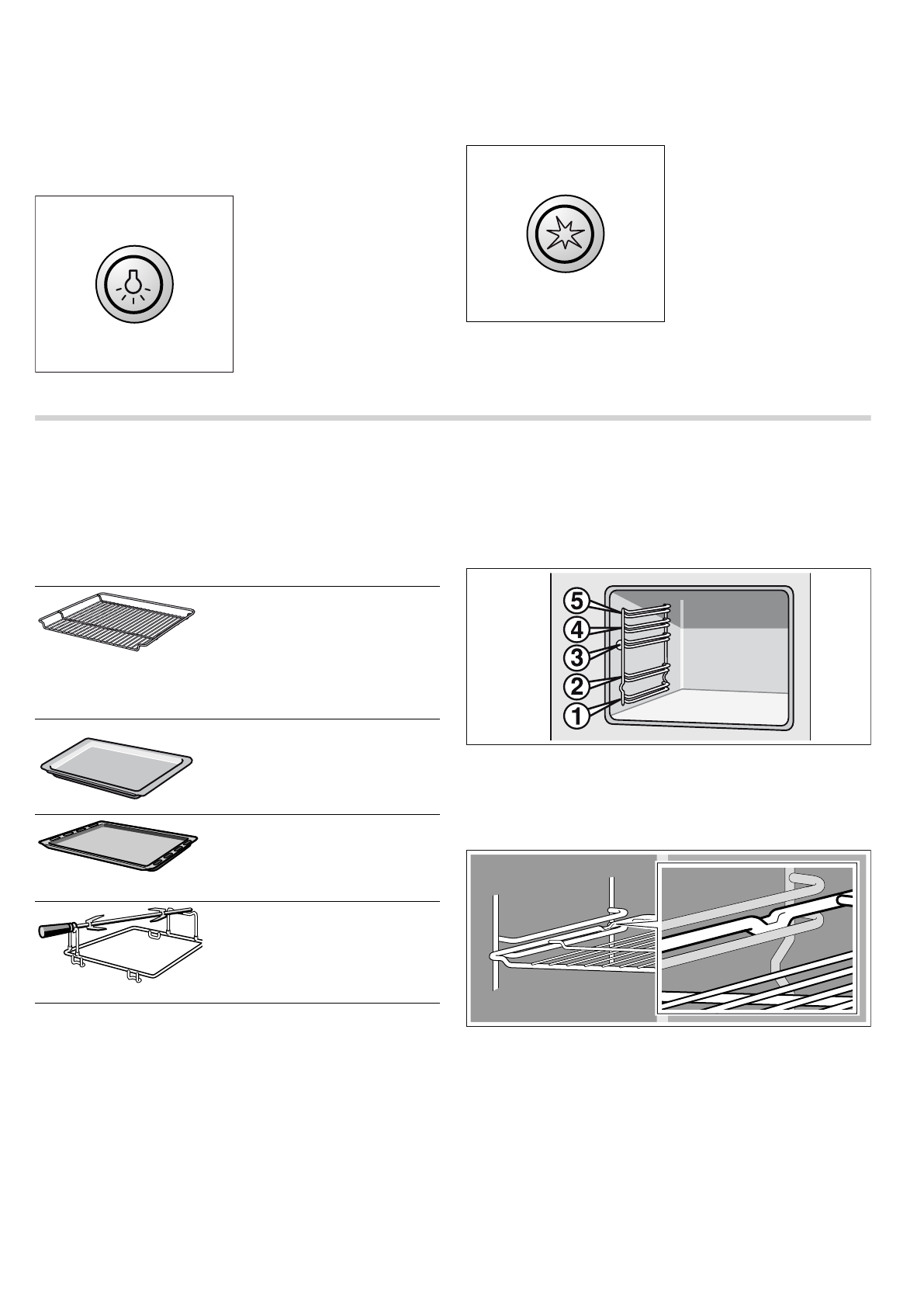 5
4
3
2
1