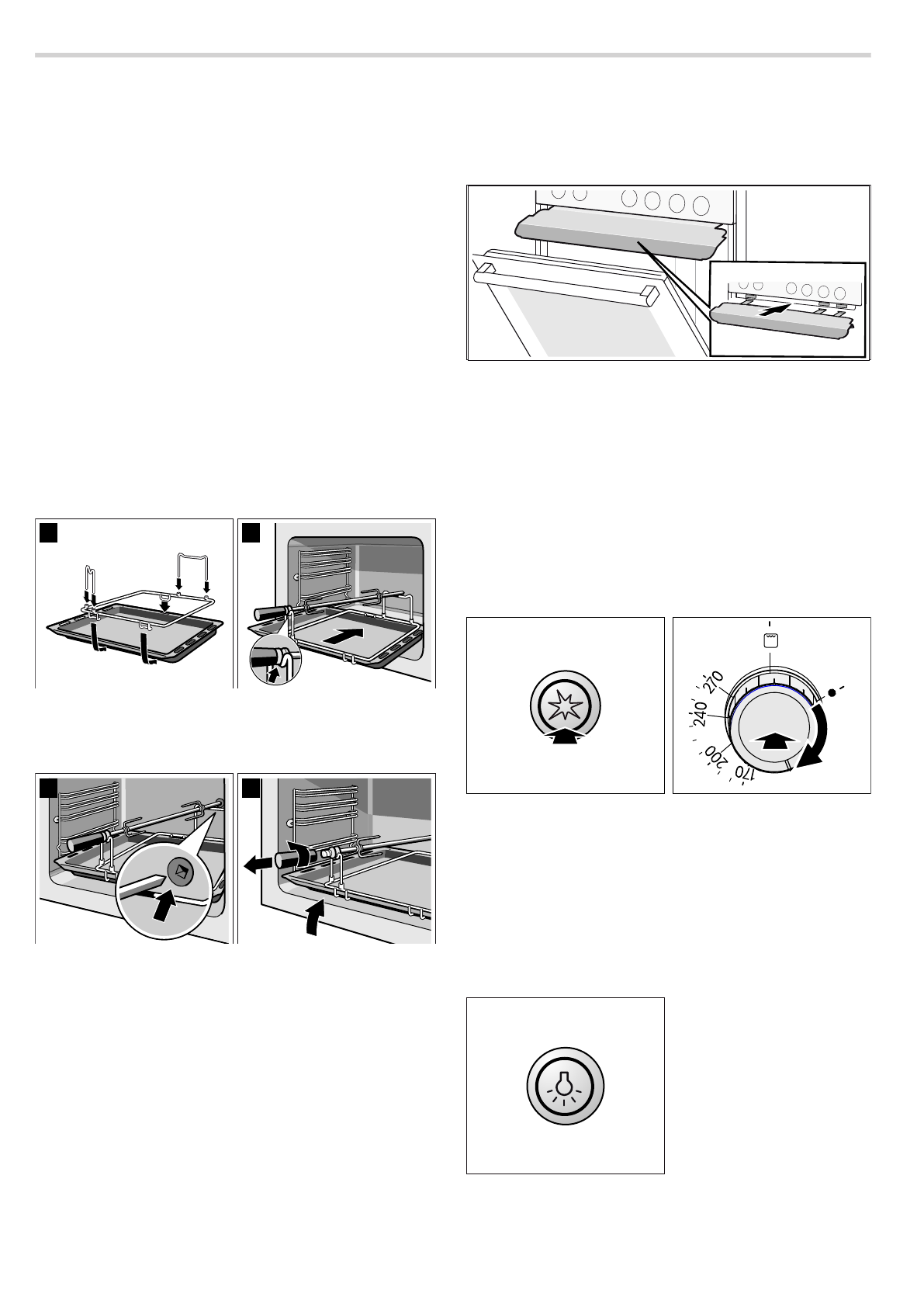 270

240

200

170