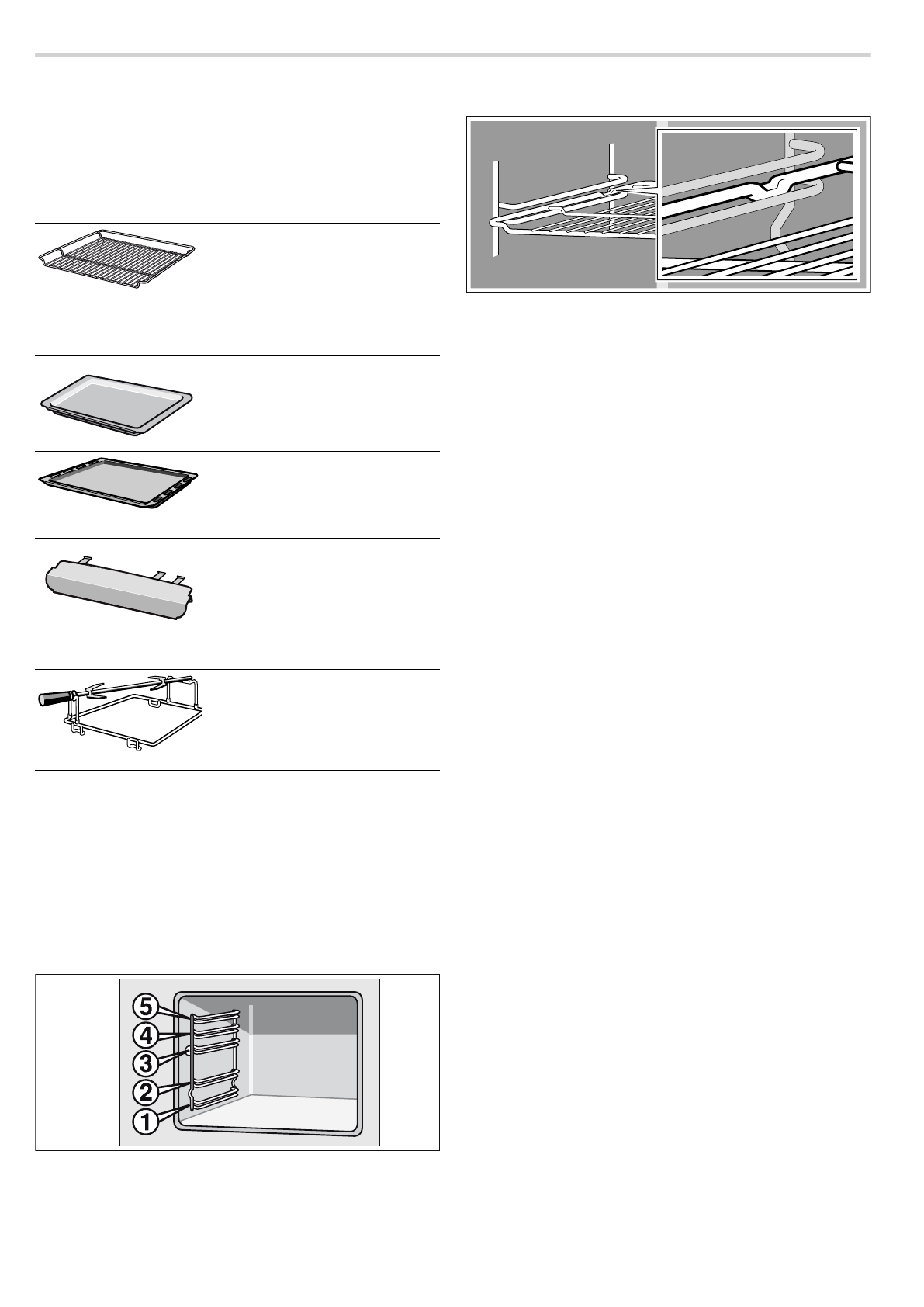 5
4
3
2
1