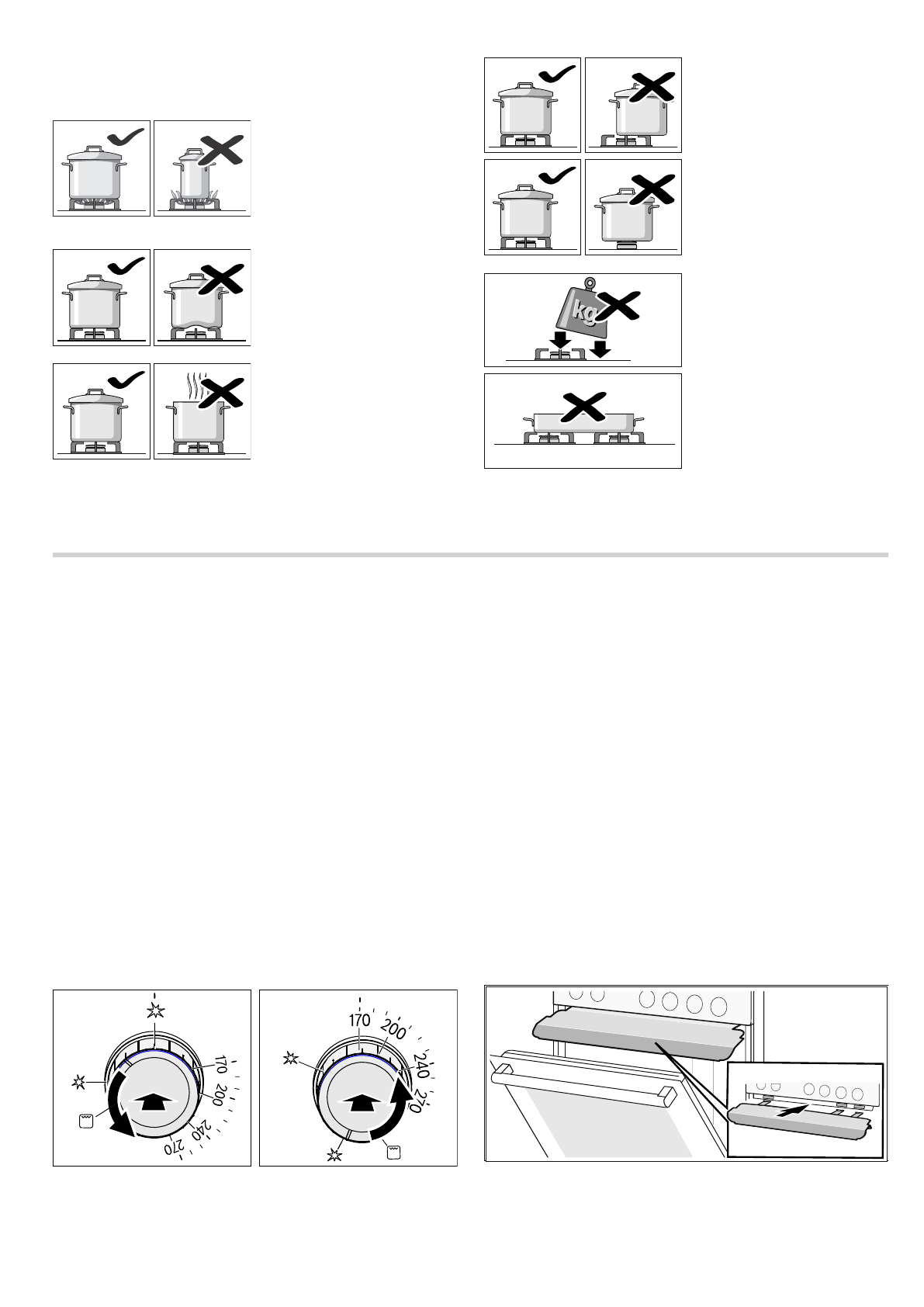 kg

170
200
240
270

170
200
240
270