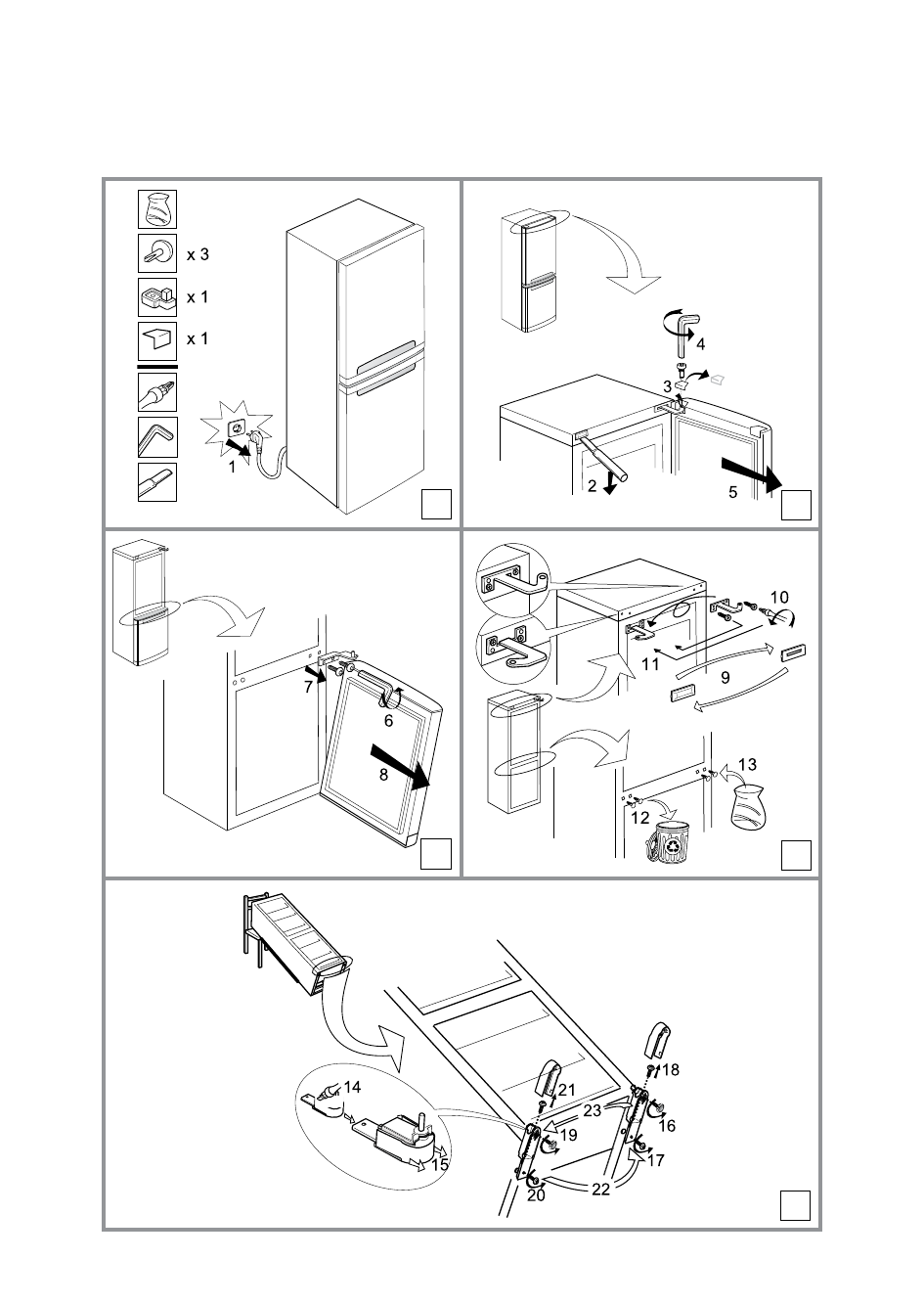 x 3
x 1
x 1
1

4
3
2
5

7
6
8

10
11
9
13
12

14
15
21
18
23
19
16
17
20
22