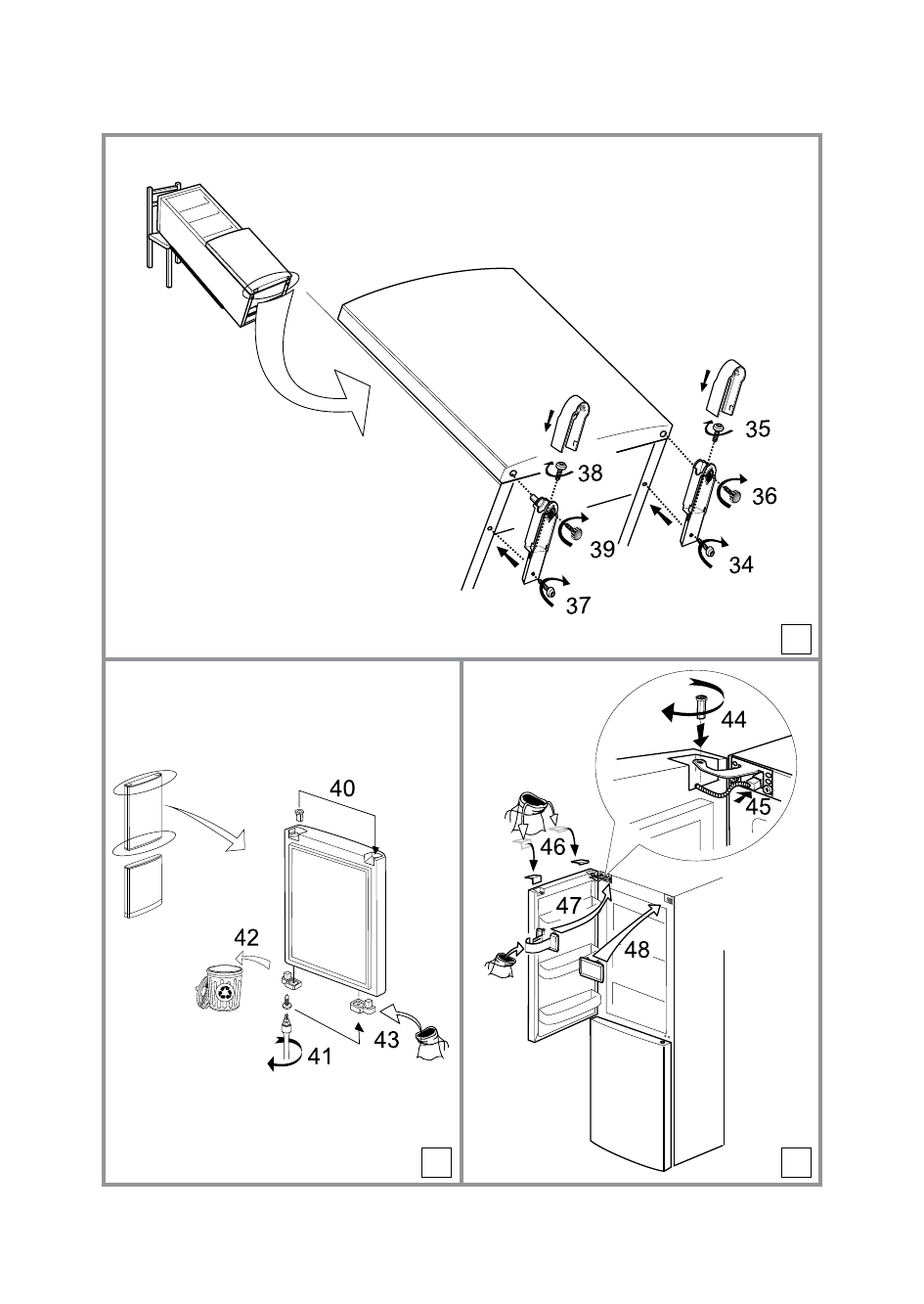 35
38
36
39
34
37

40
42
43
41

44
45
46
47
48