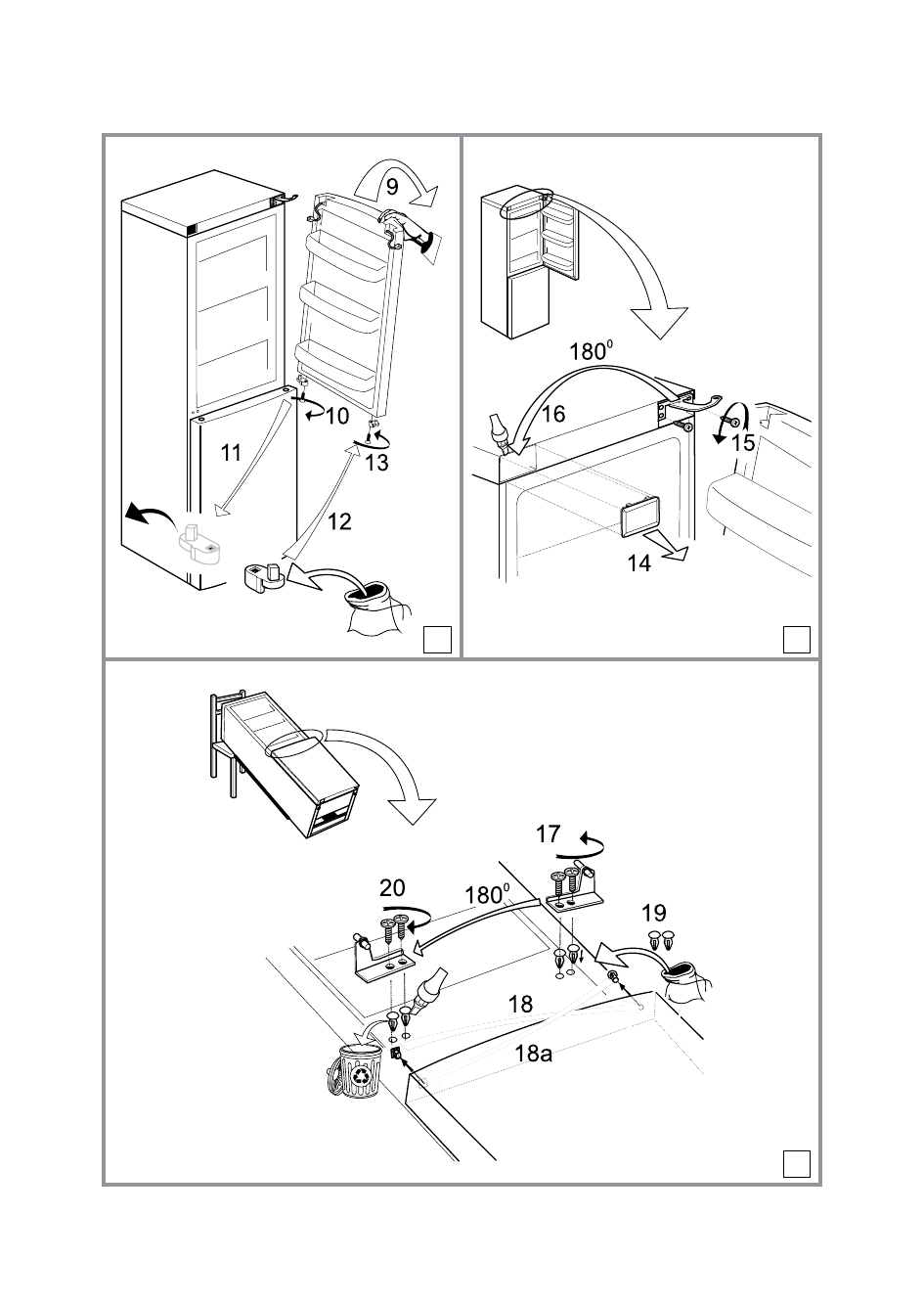 9

10

11

13

12

$180^0$

16

15

14

17

20

$180^0$

19

18

18a