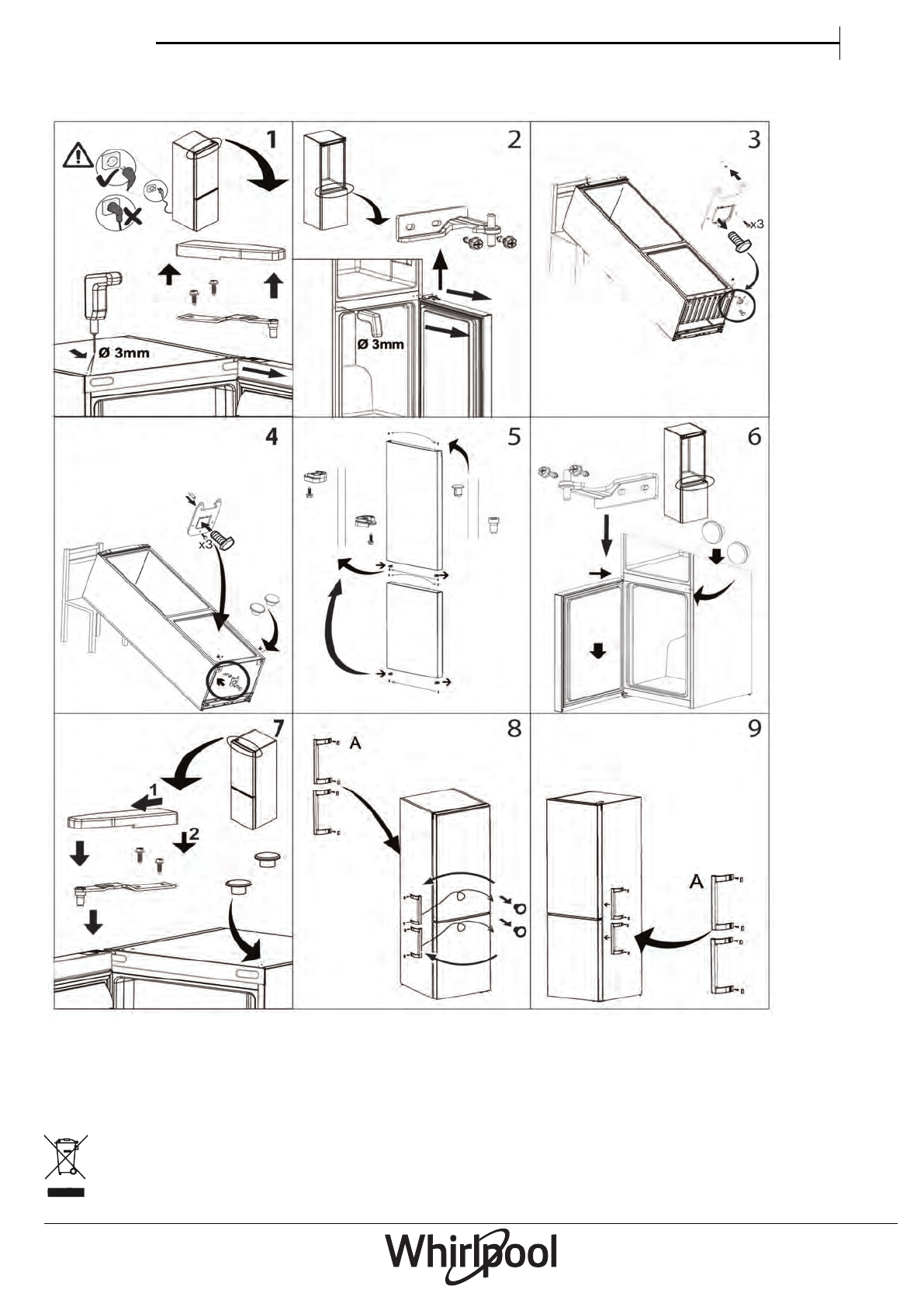 1

Ø 3mm

2

Ø 3mm

3

x3

4

x3

5

6

7

1

2

8

A

9

A

Whirlpool