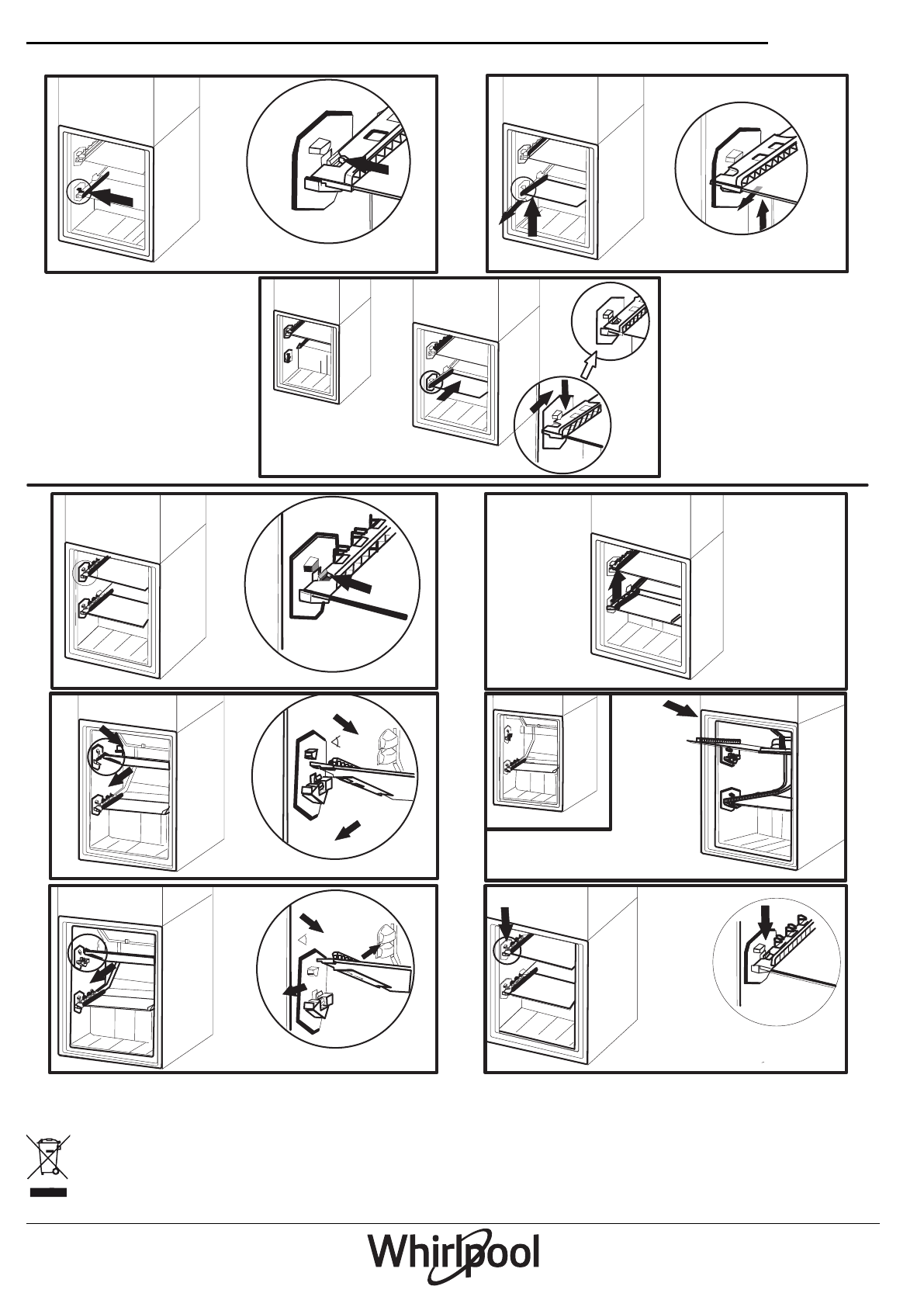 Whirlpool