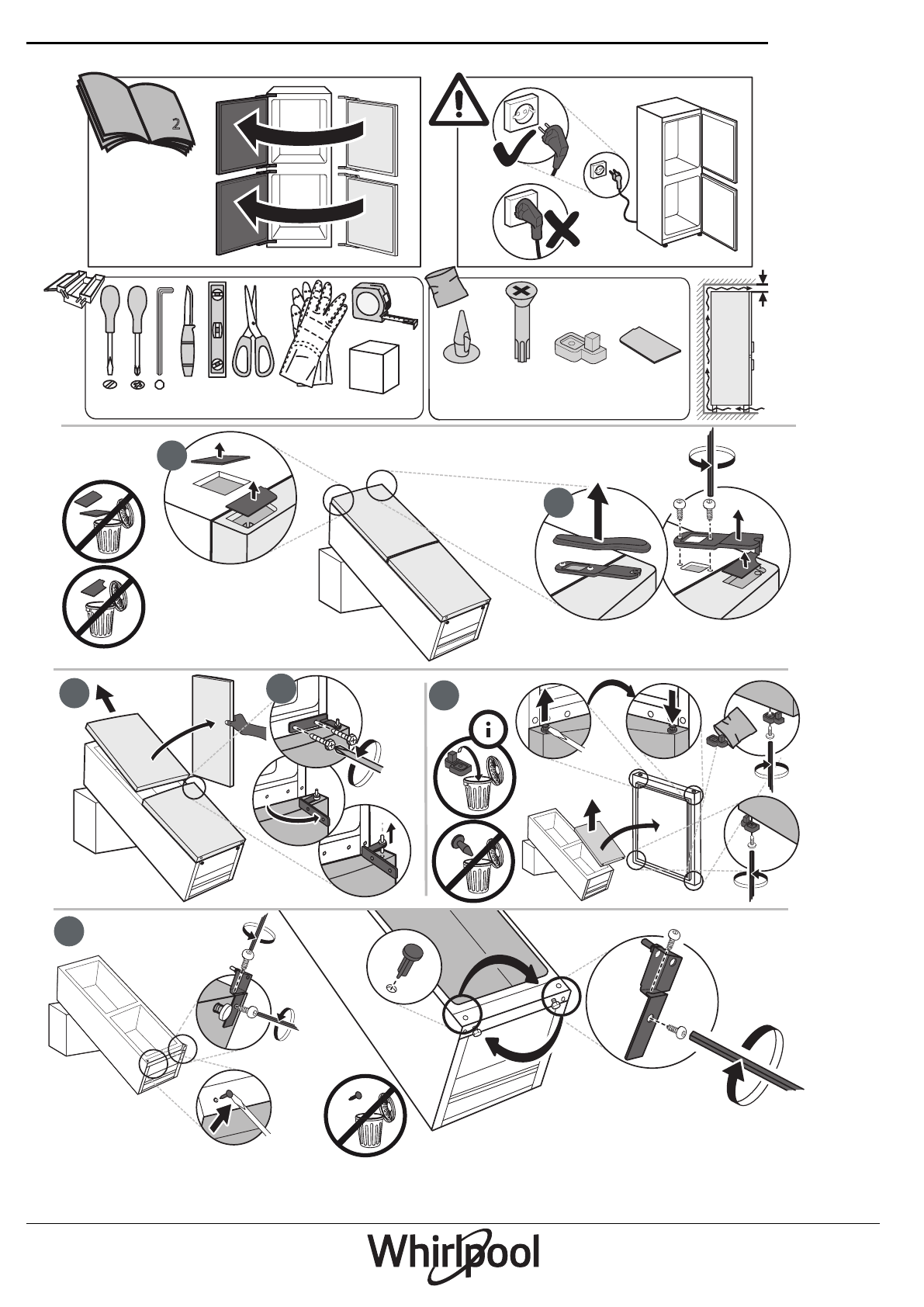 2

Whirlpool