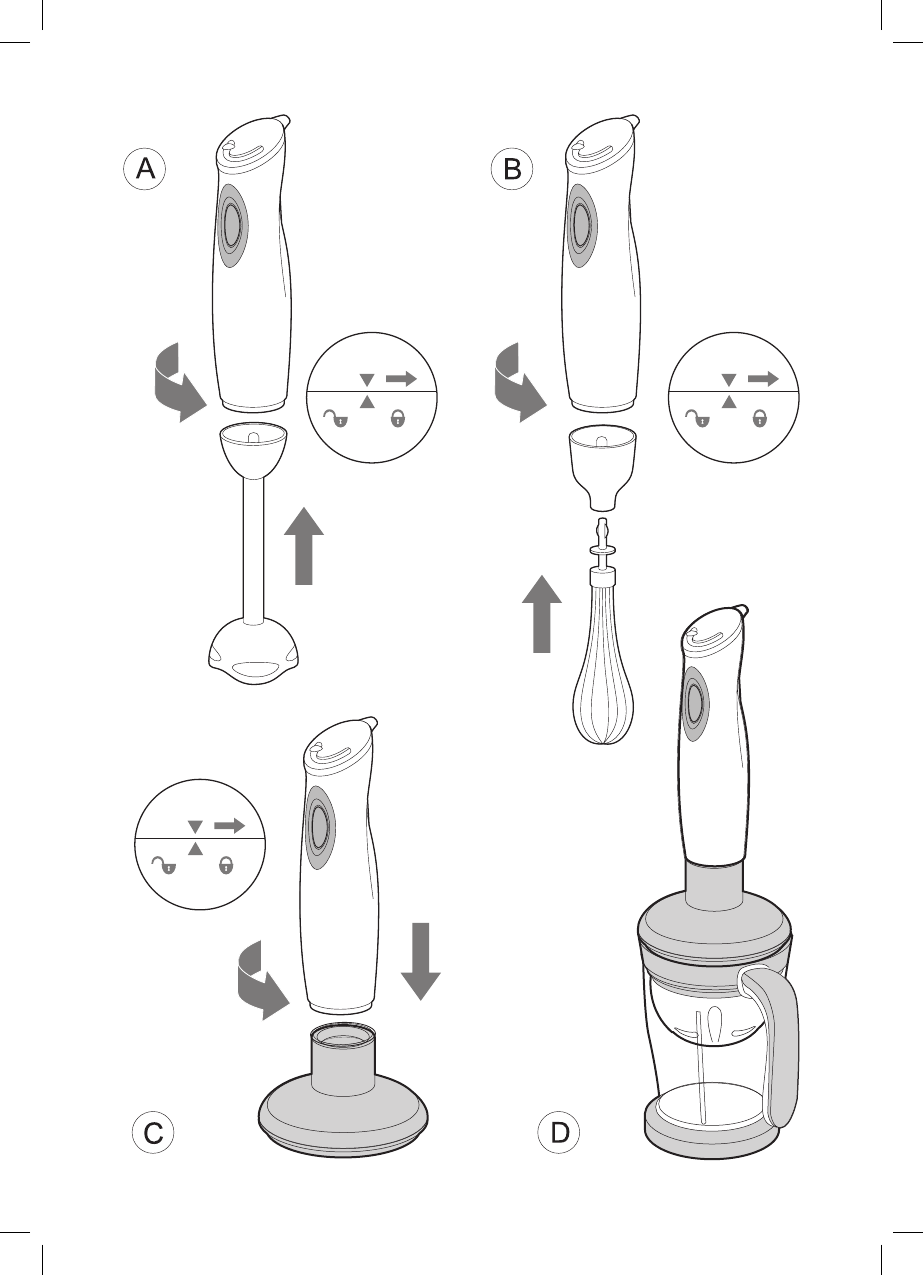 A

B

C

D