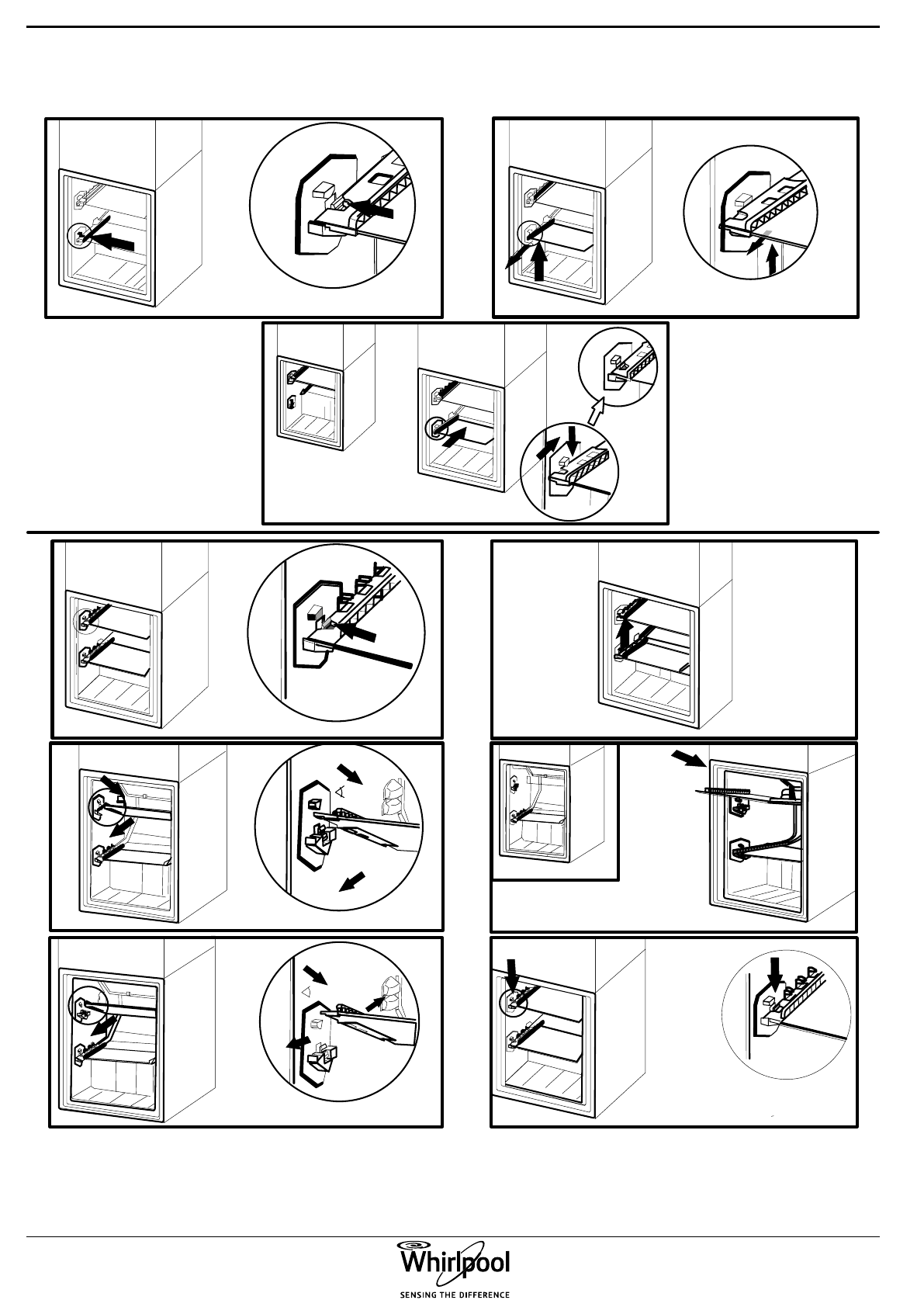 Whirlpool
SENSING THE DIFFERENCE