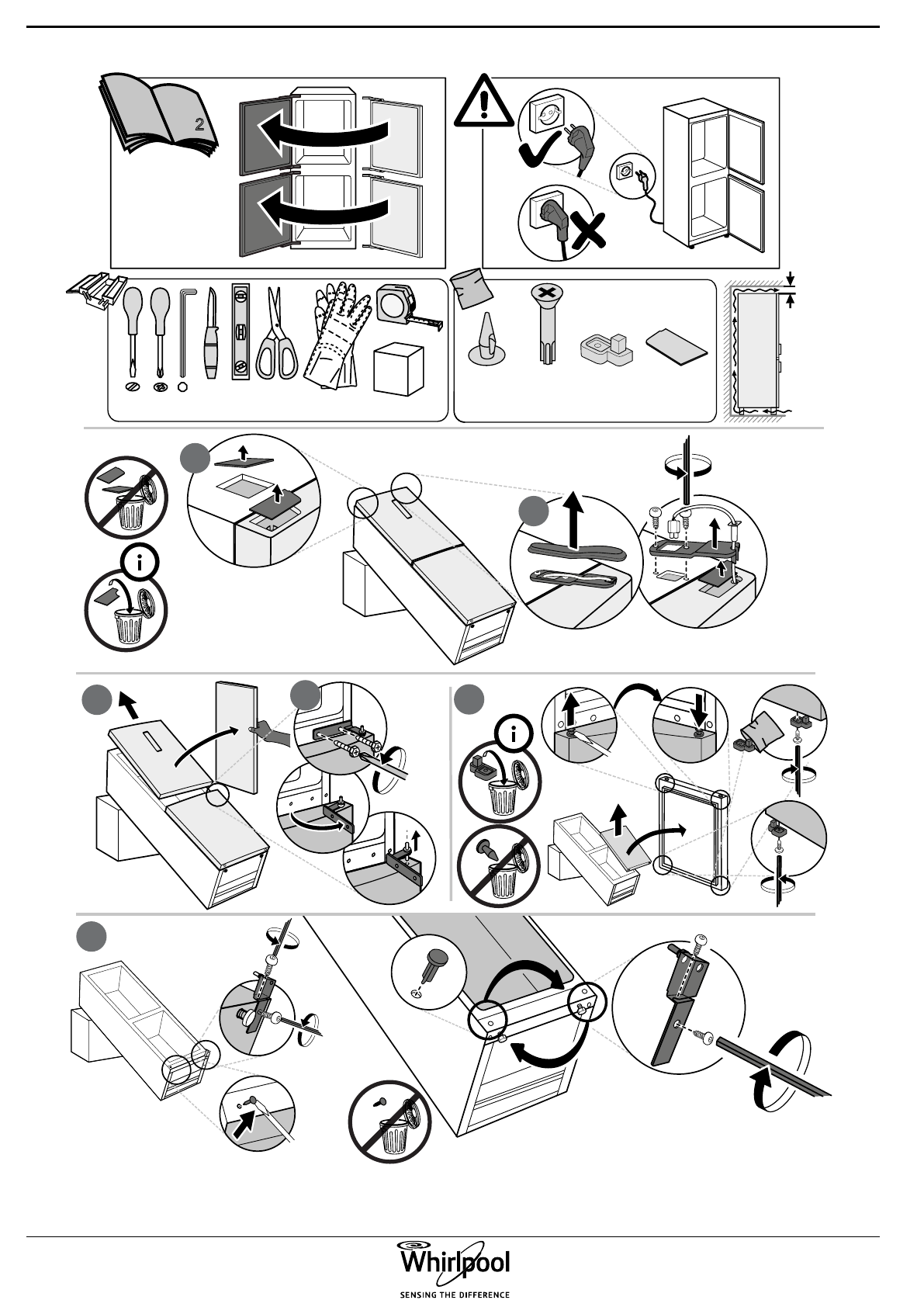 2

i

i

Whirlpool
SENSING THE DIFFERENCE