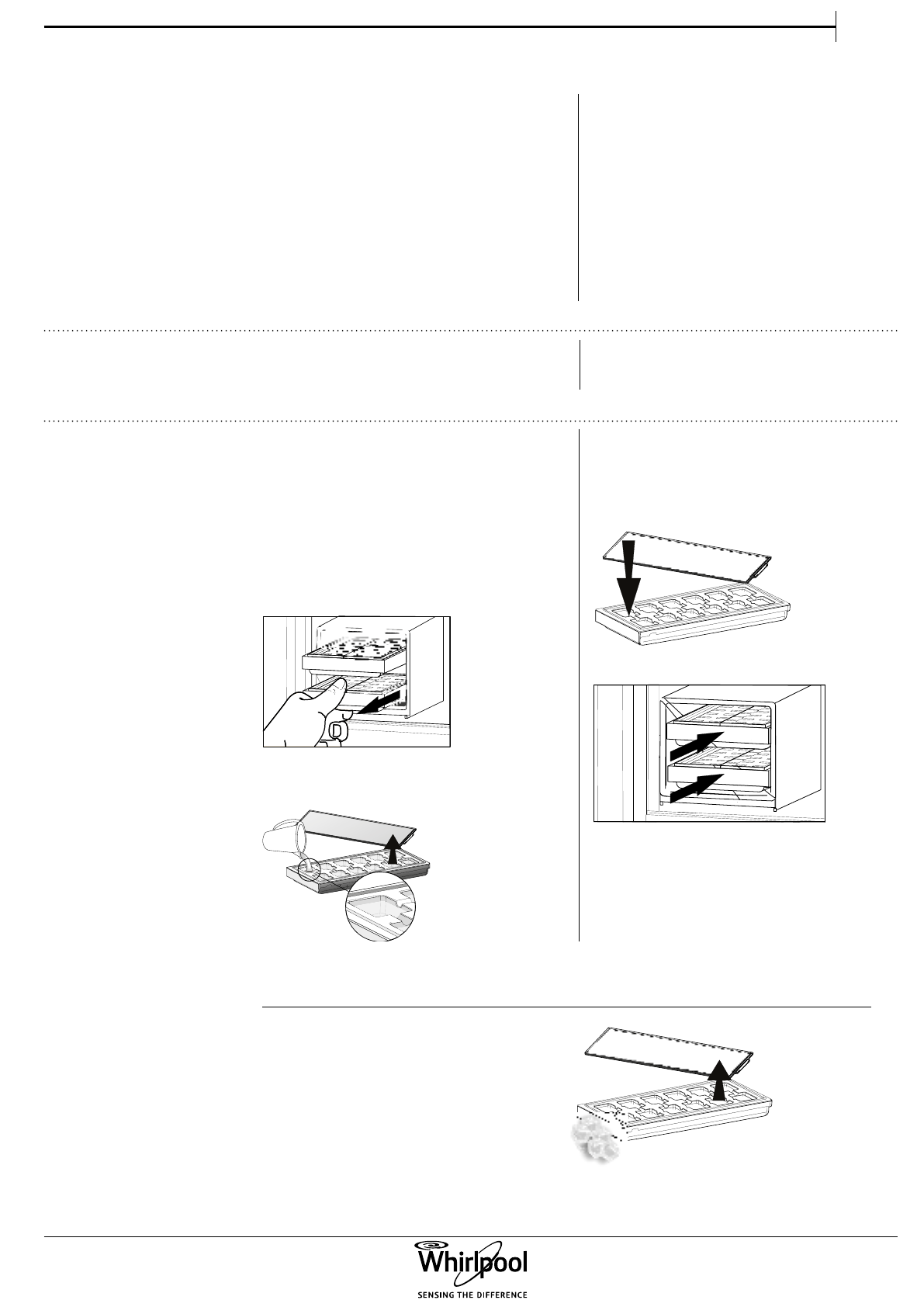 Whirlpool
SENSING THE DIFFERENCE