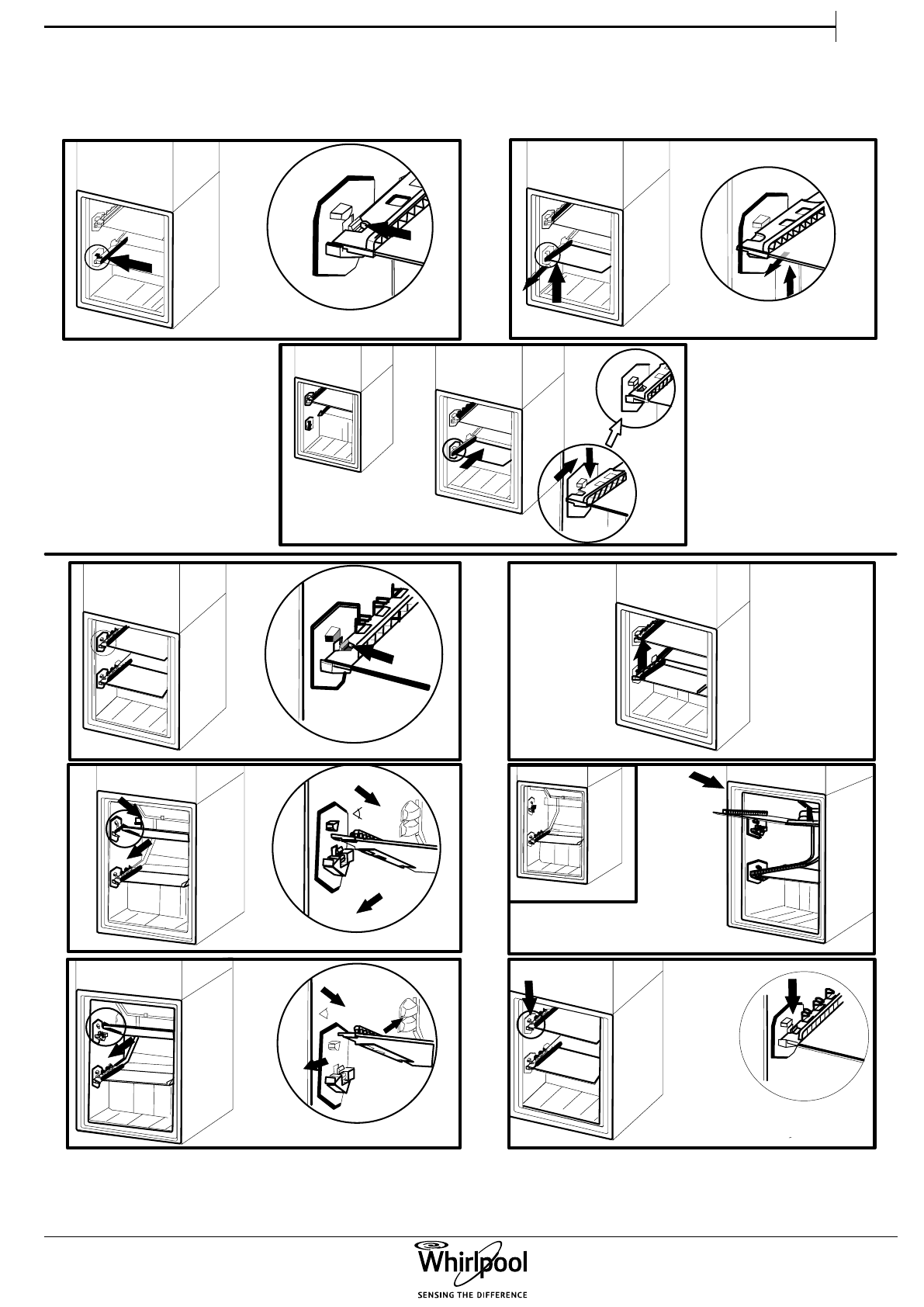 Whirlpool
SENSING THE DIFFERENCE