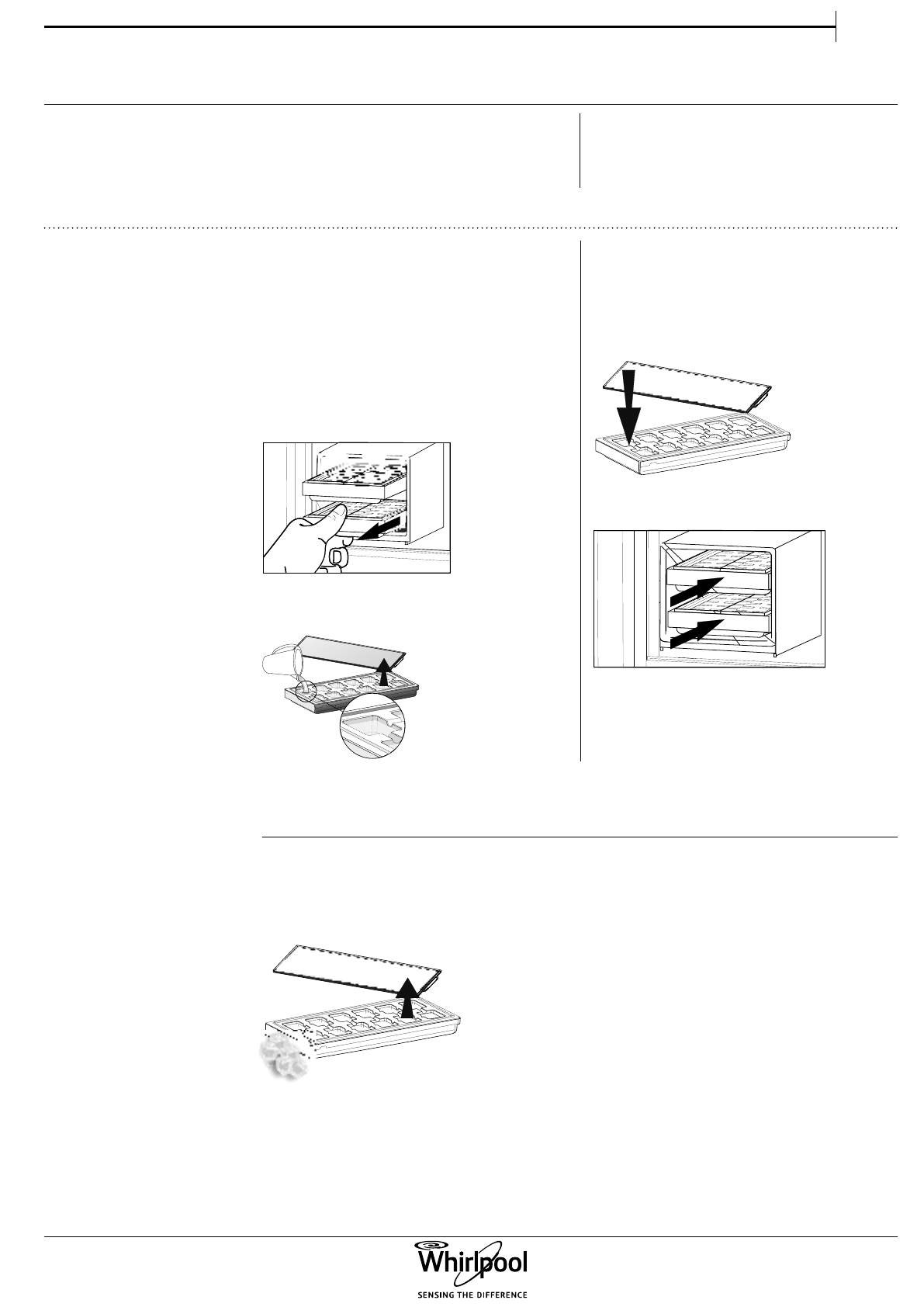 Whirlpool
SENSING THE DIFFERENCE