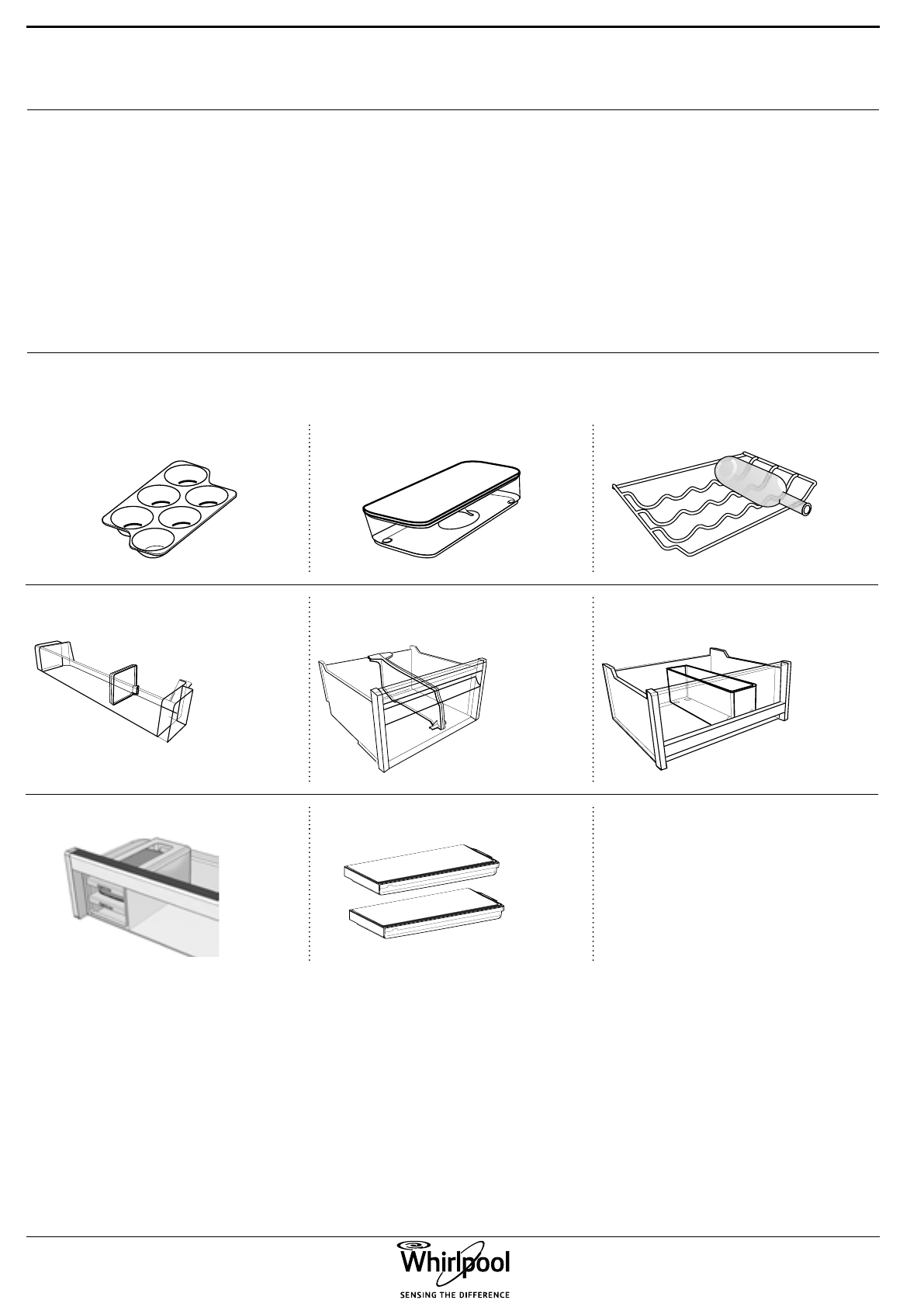 Whirlpool

SENSING THE DIFFERENCE