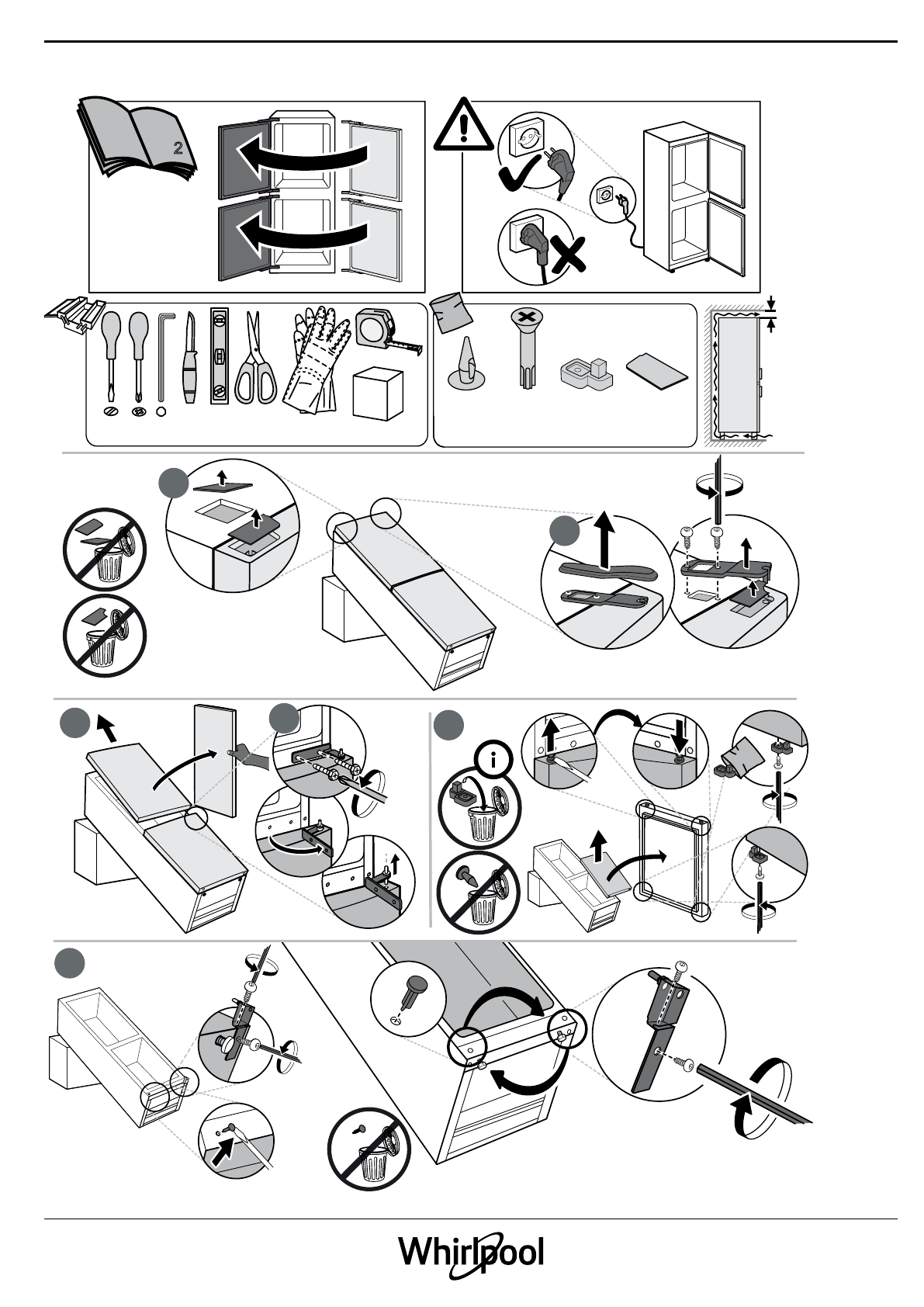 2

i

Whirlpool