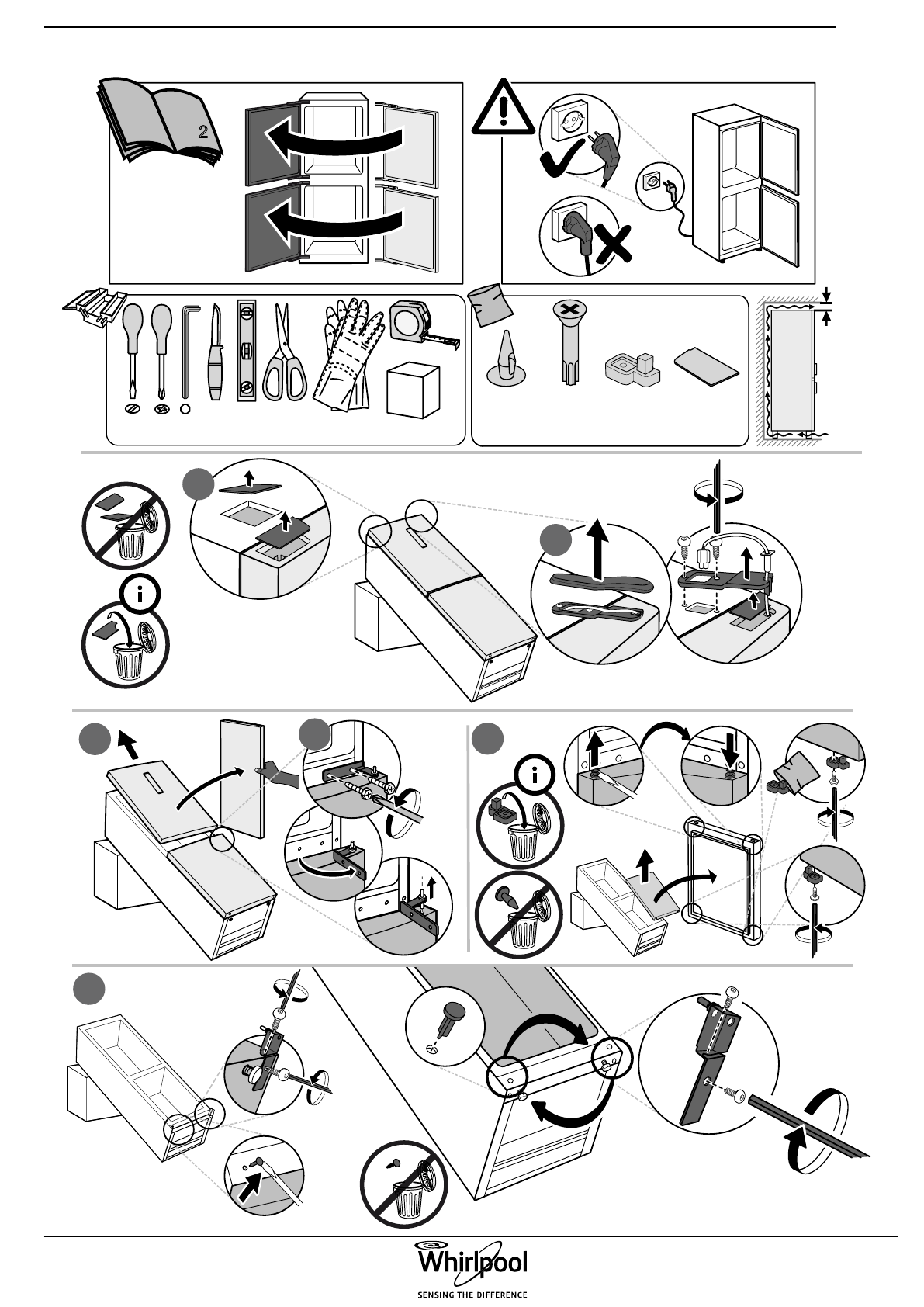 2

i

i

Whirlpool
SENSING THE DIFFERENCE