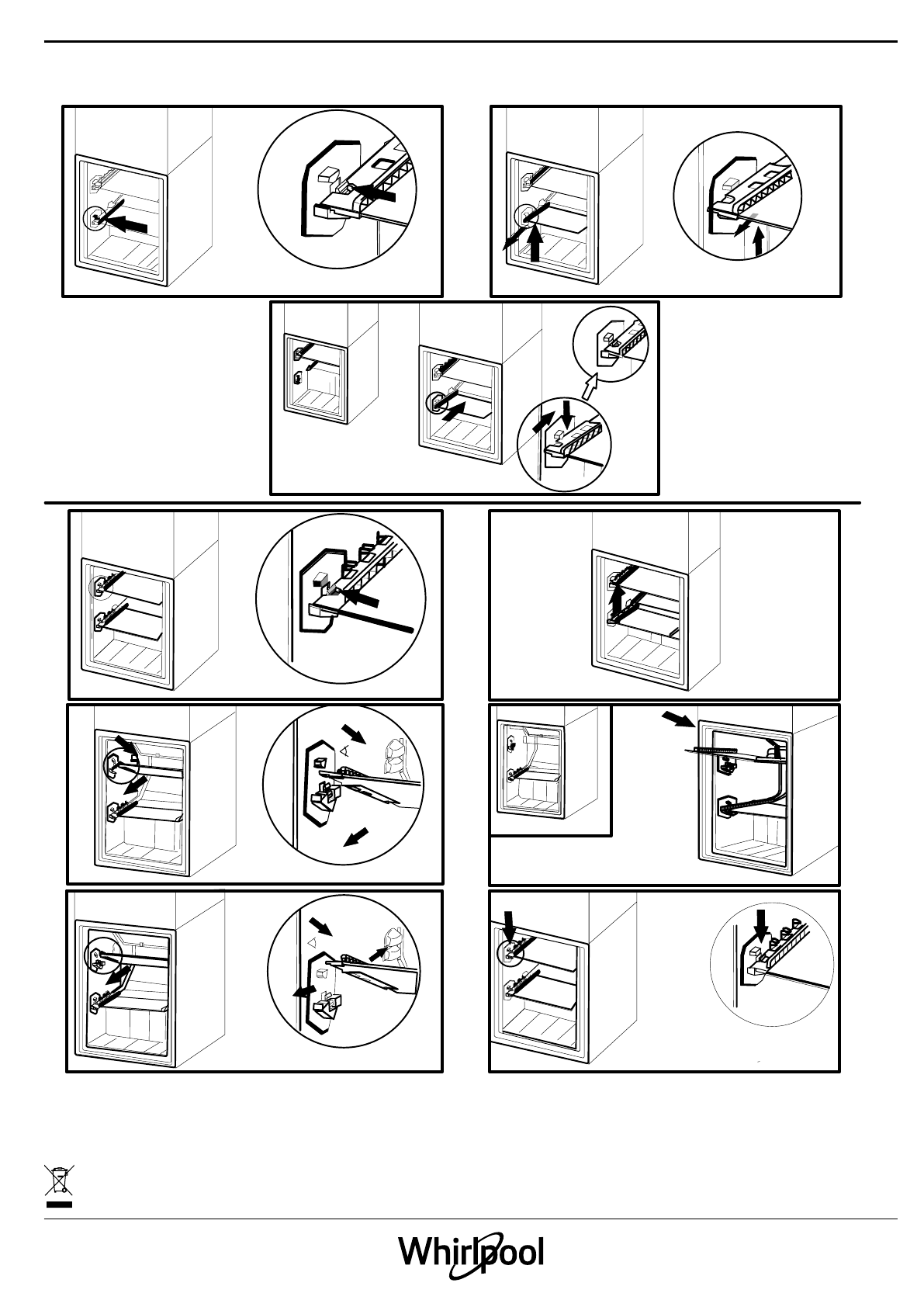 Whirlpool