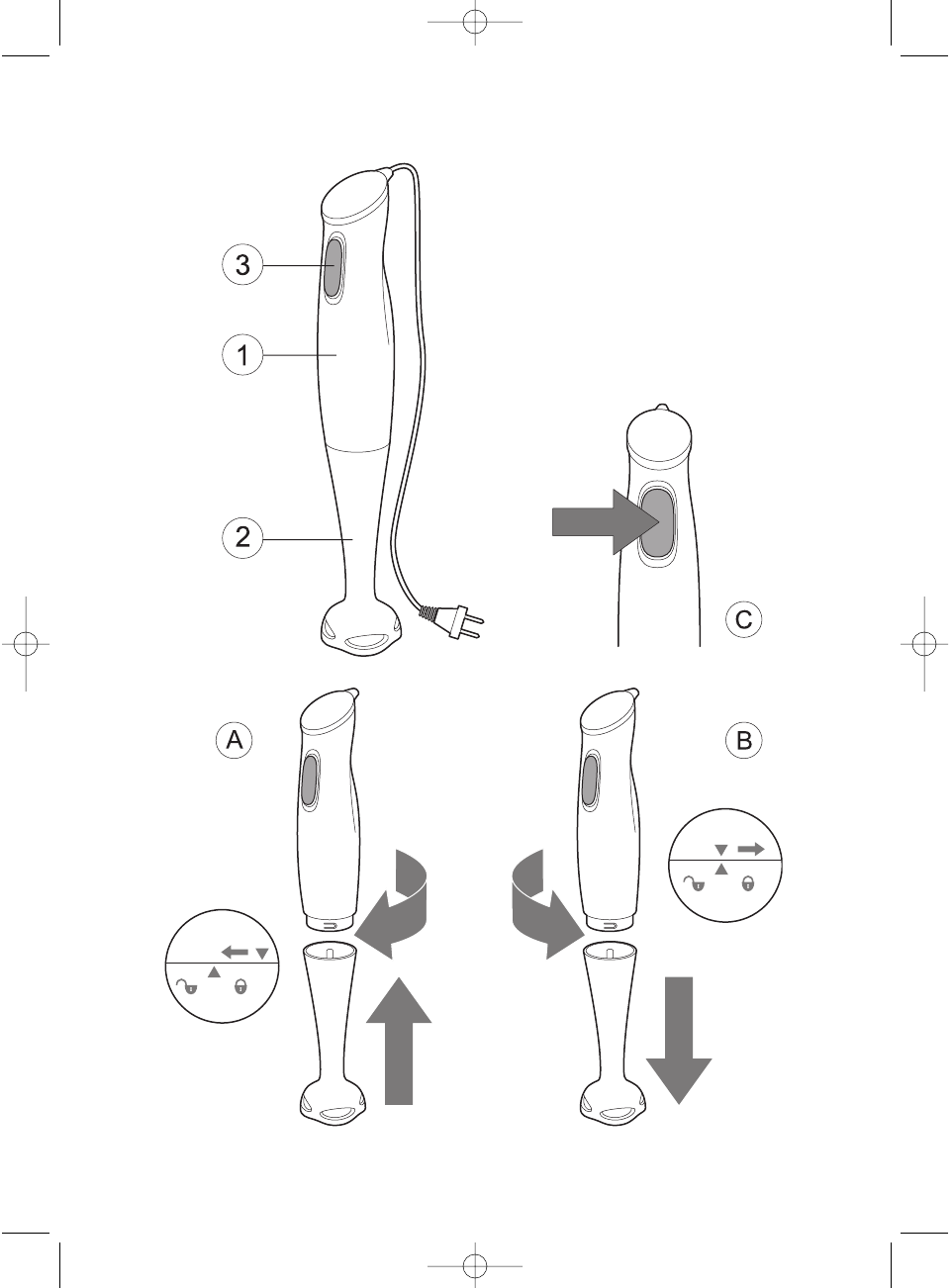 3
1
2
C
A
B