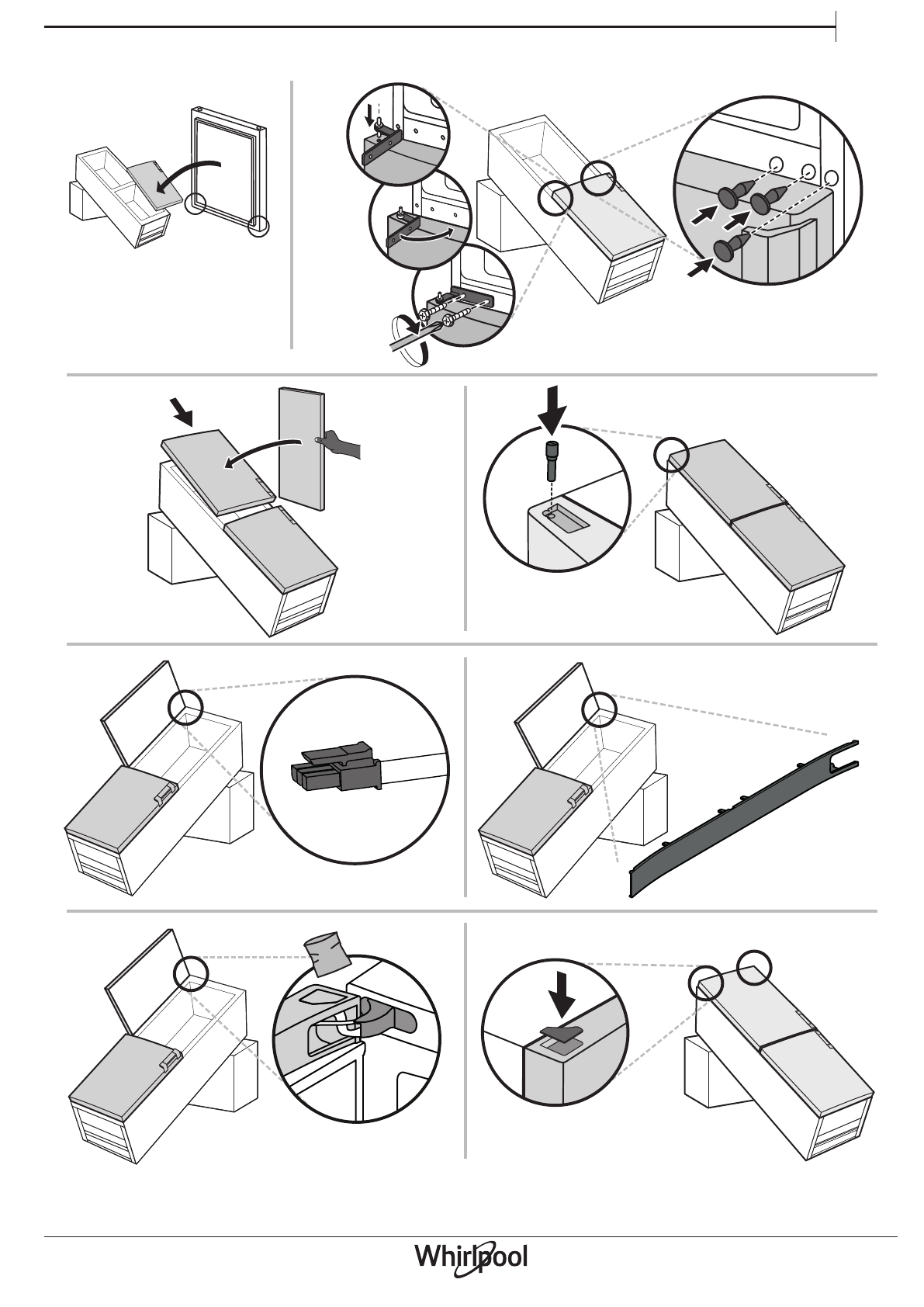 Whirlpool