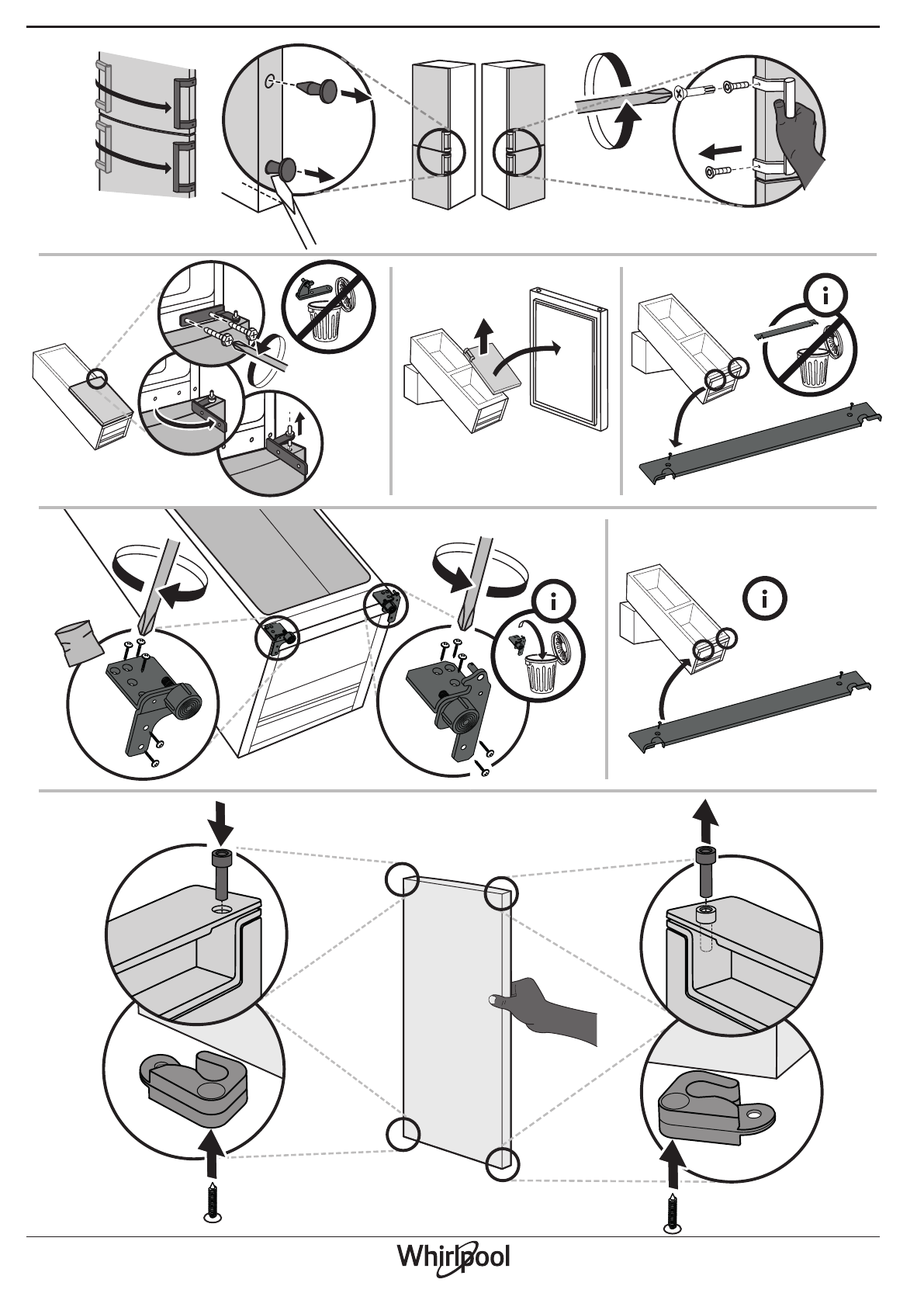 i

i

i

Whirlpool