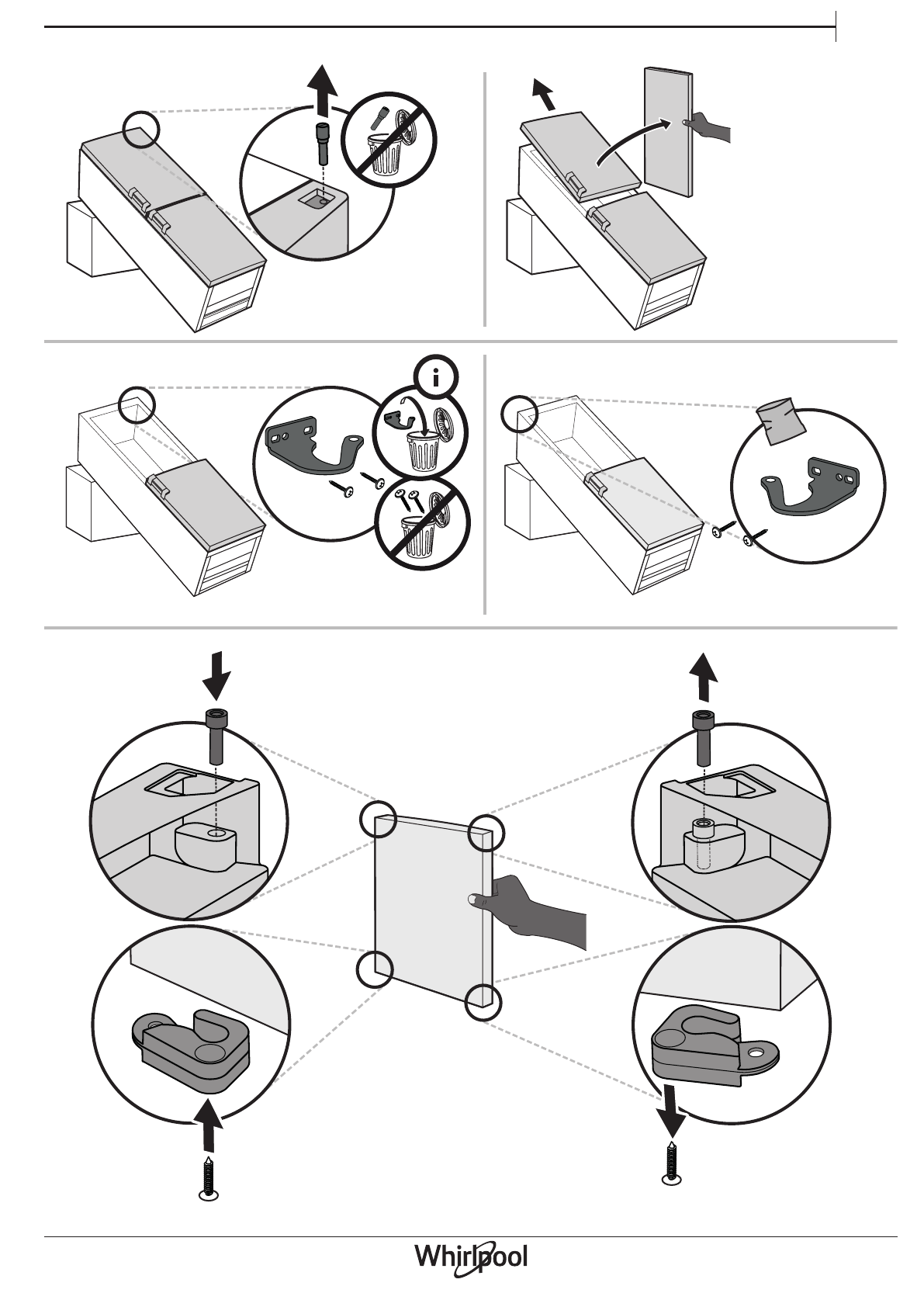 i

Whirlpool