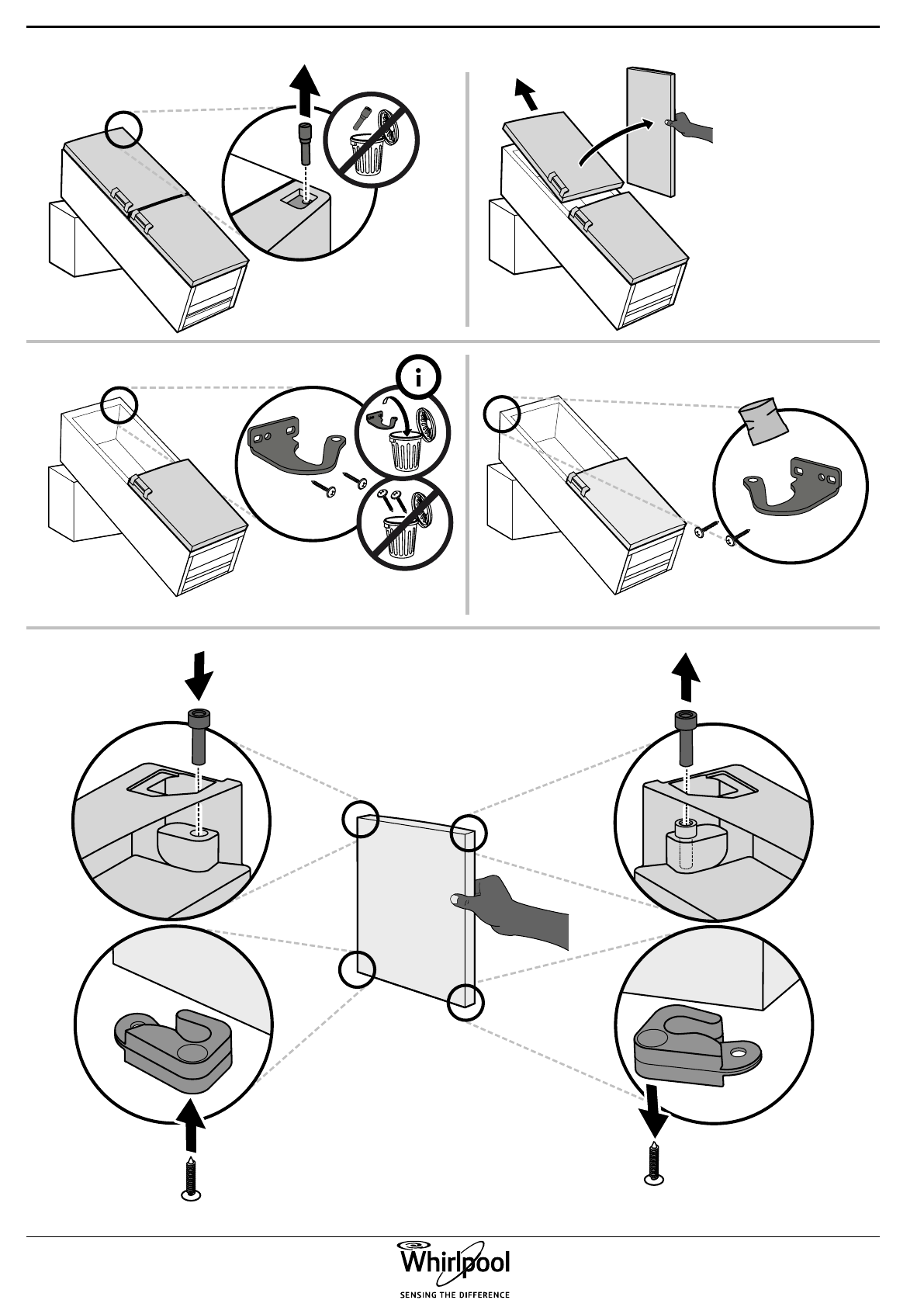 i

Whirlpool
SENSING THE DIFFERENCE