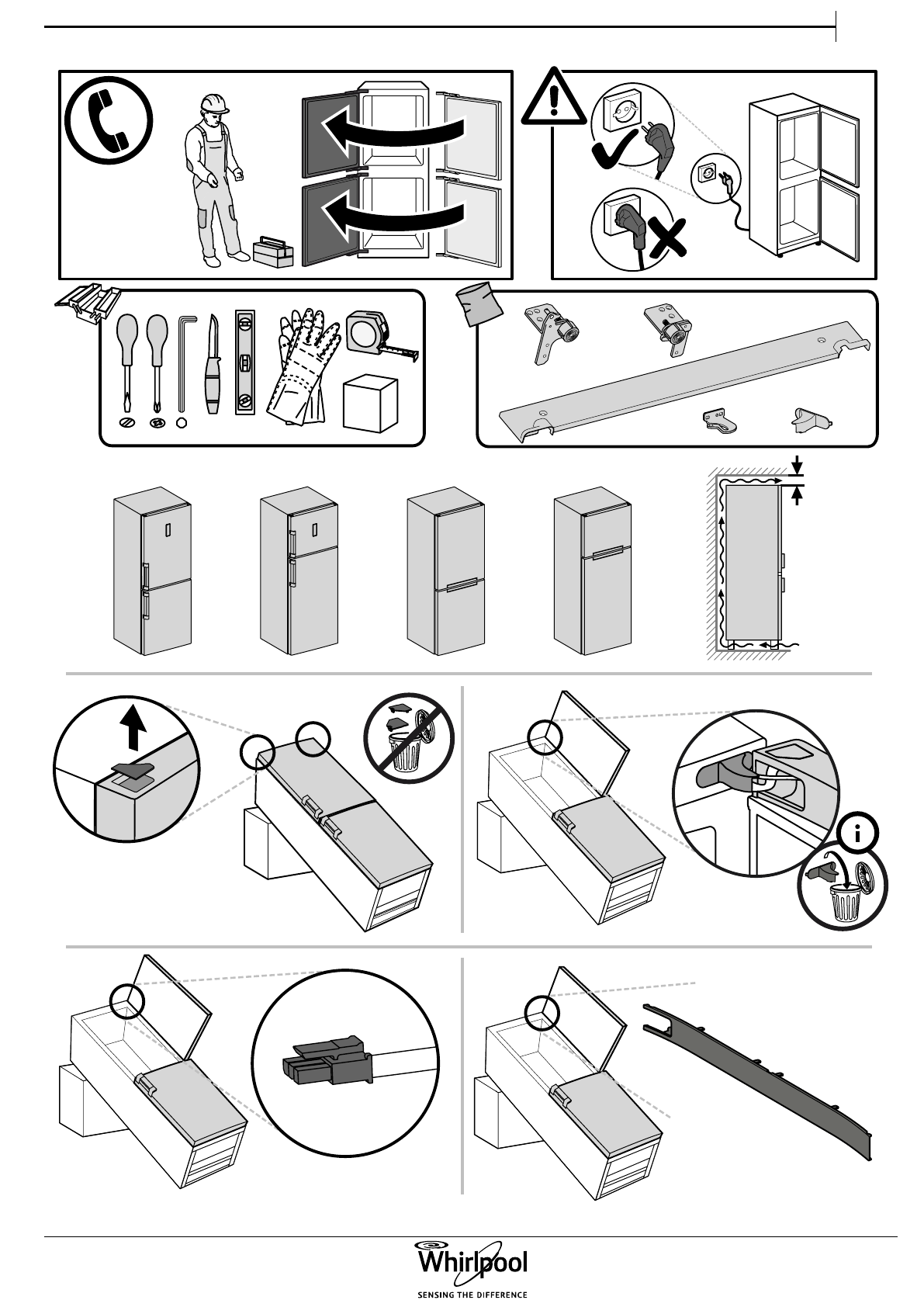 Whirlpool
SENSING THE DIFFERENCE