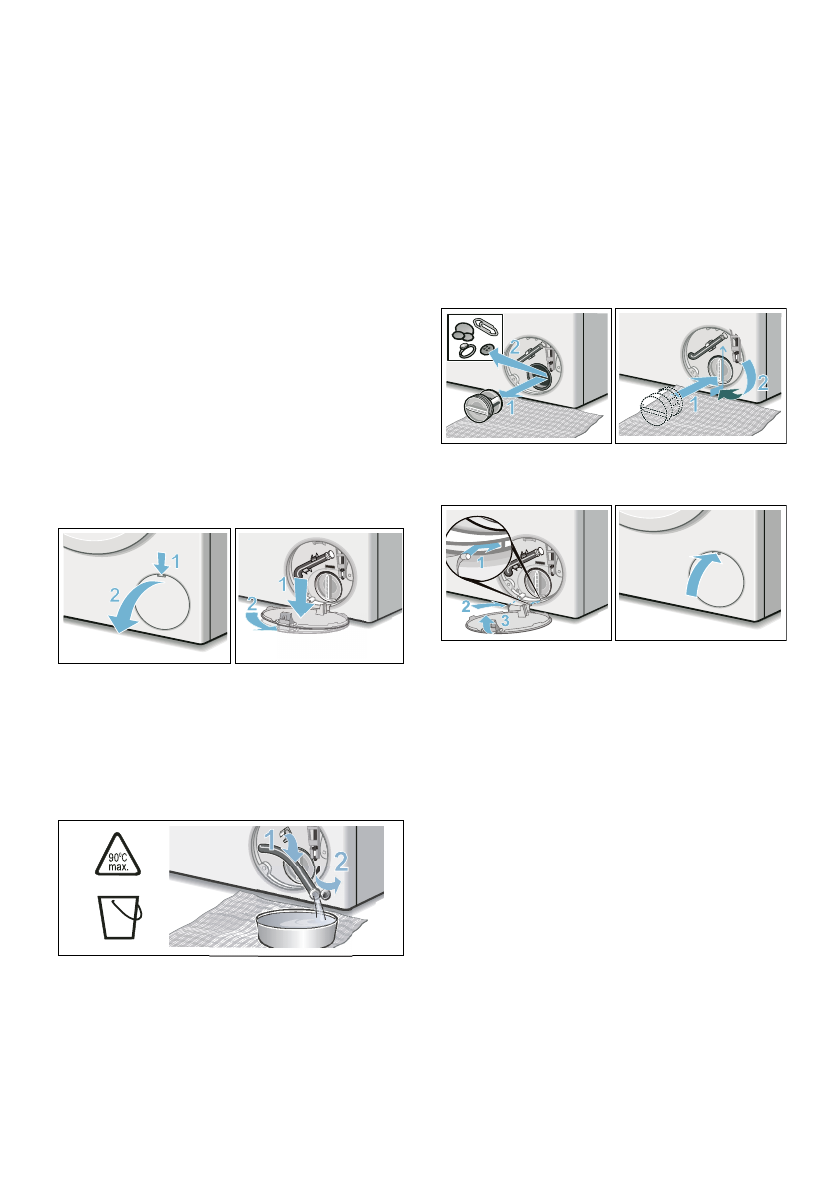 1
2

1
2

90°C
max.

1
2

2
1

1
2

1
2
3