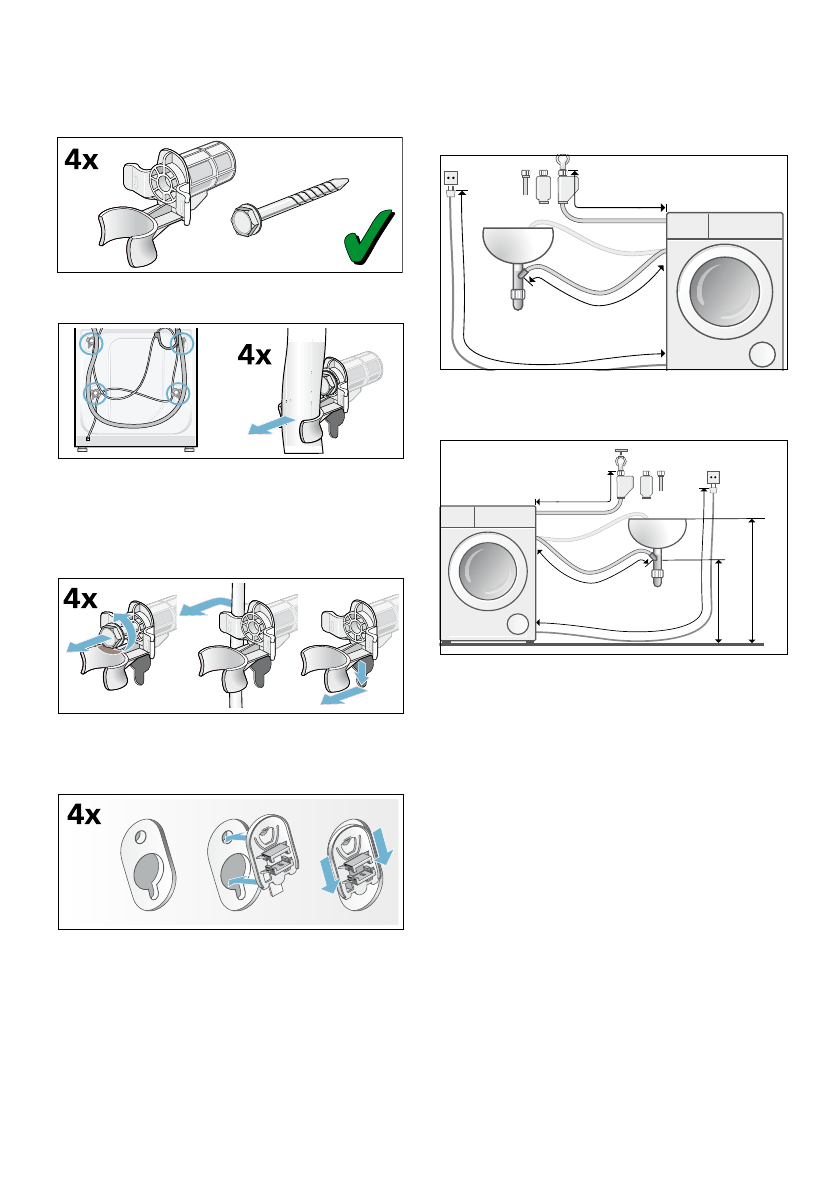 4x

4x

4x

4x