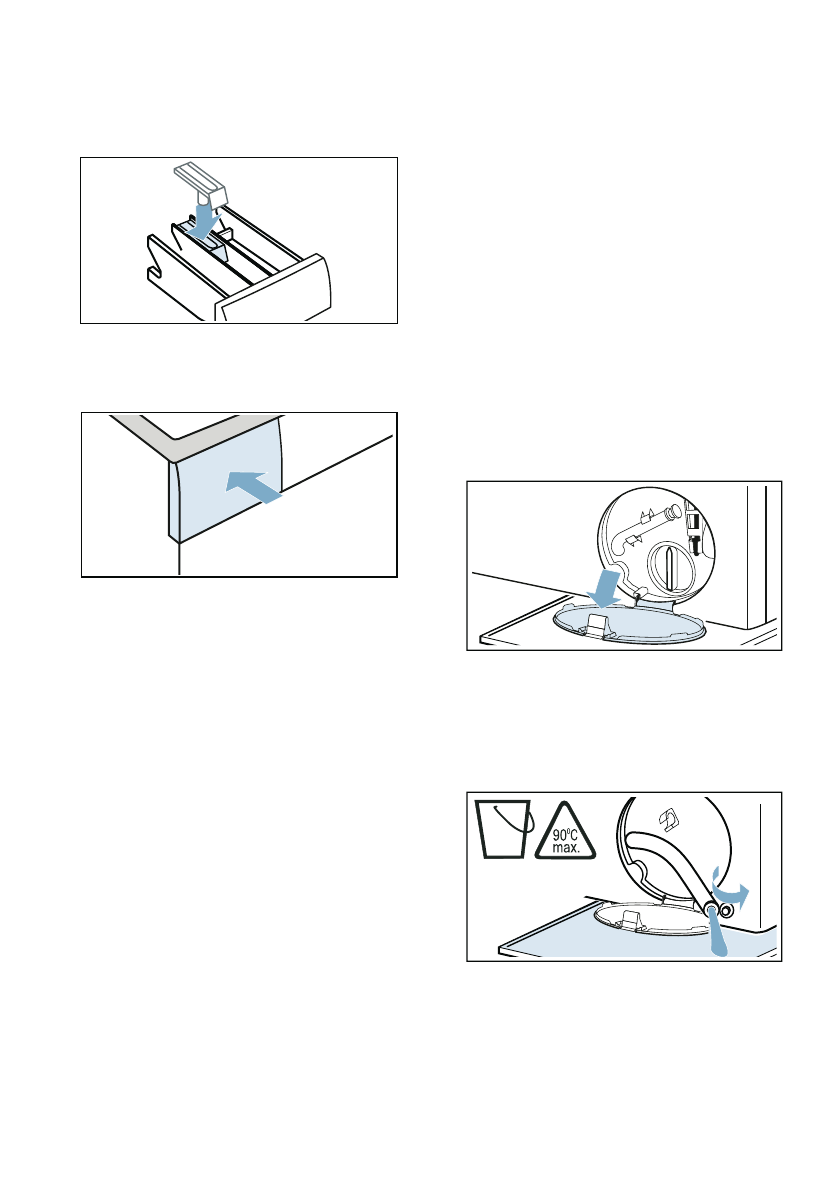 90°C max.