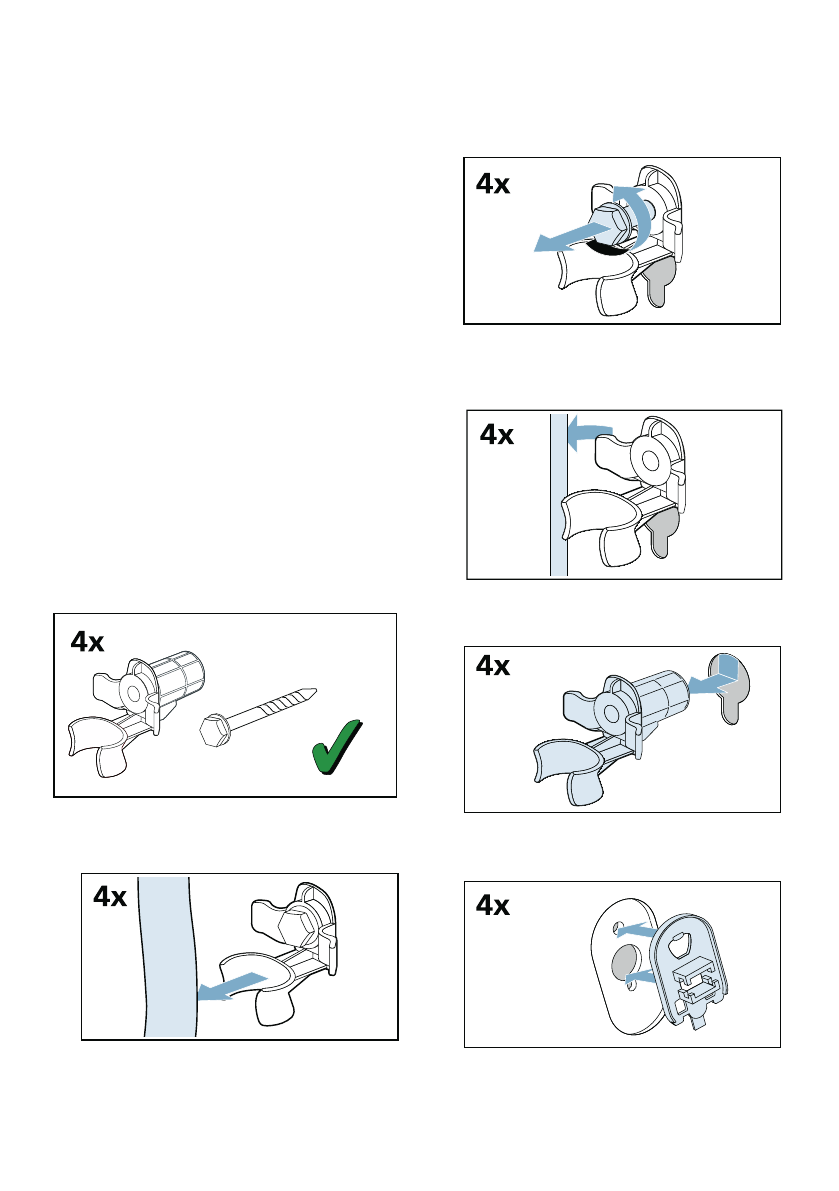 4x

4x

4x

4x

4x

4x