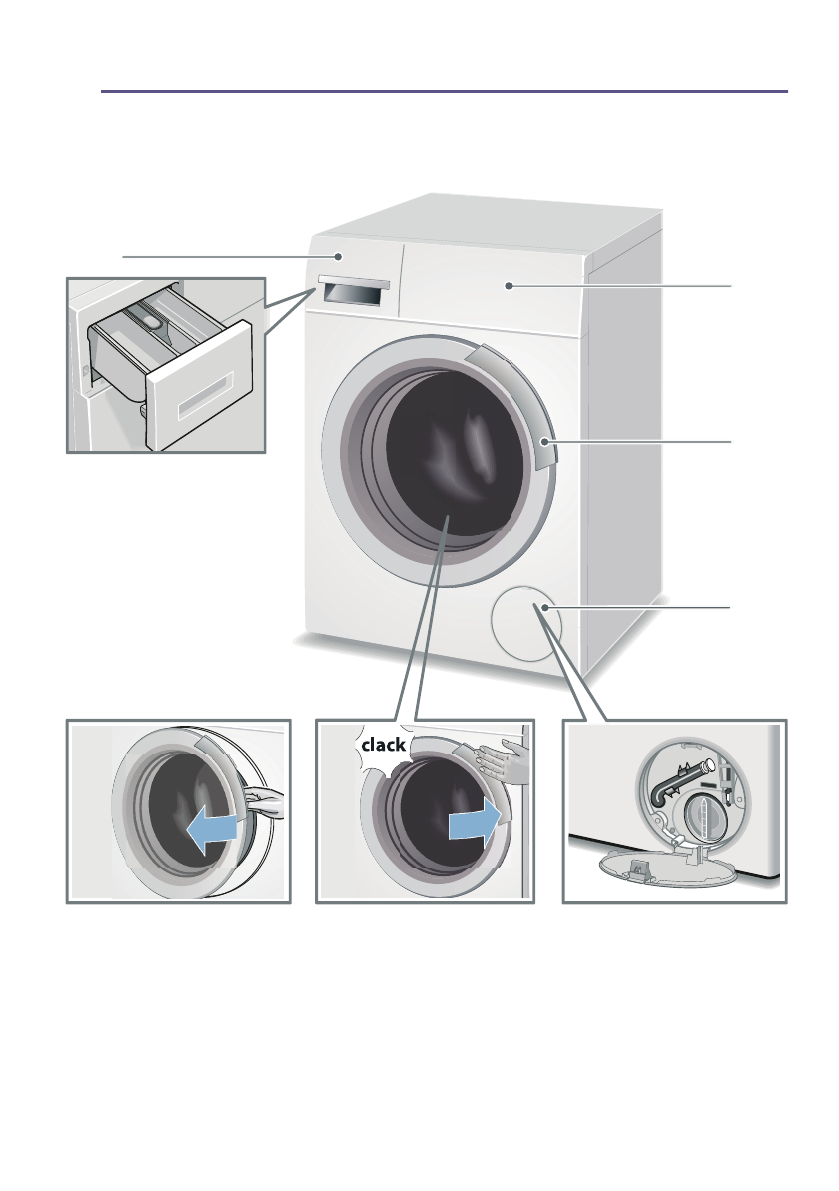 clack