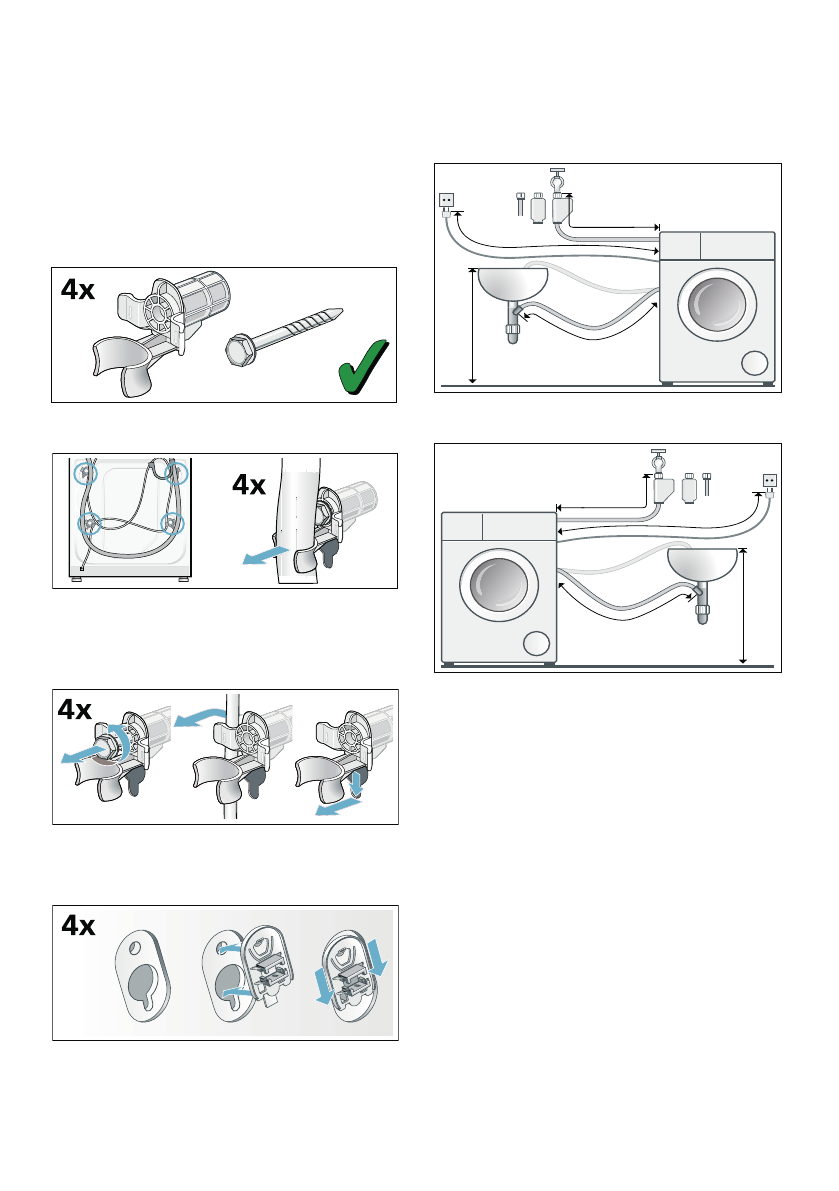 4x

4x

4x

4x