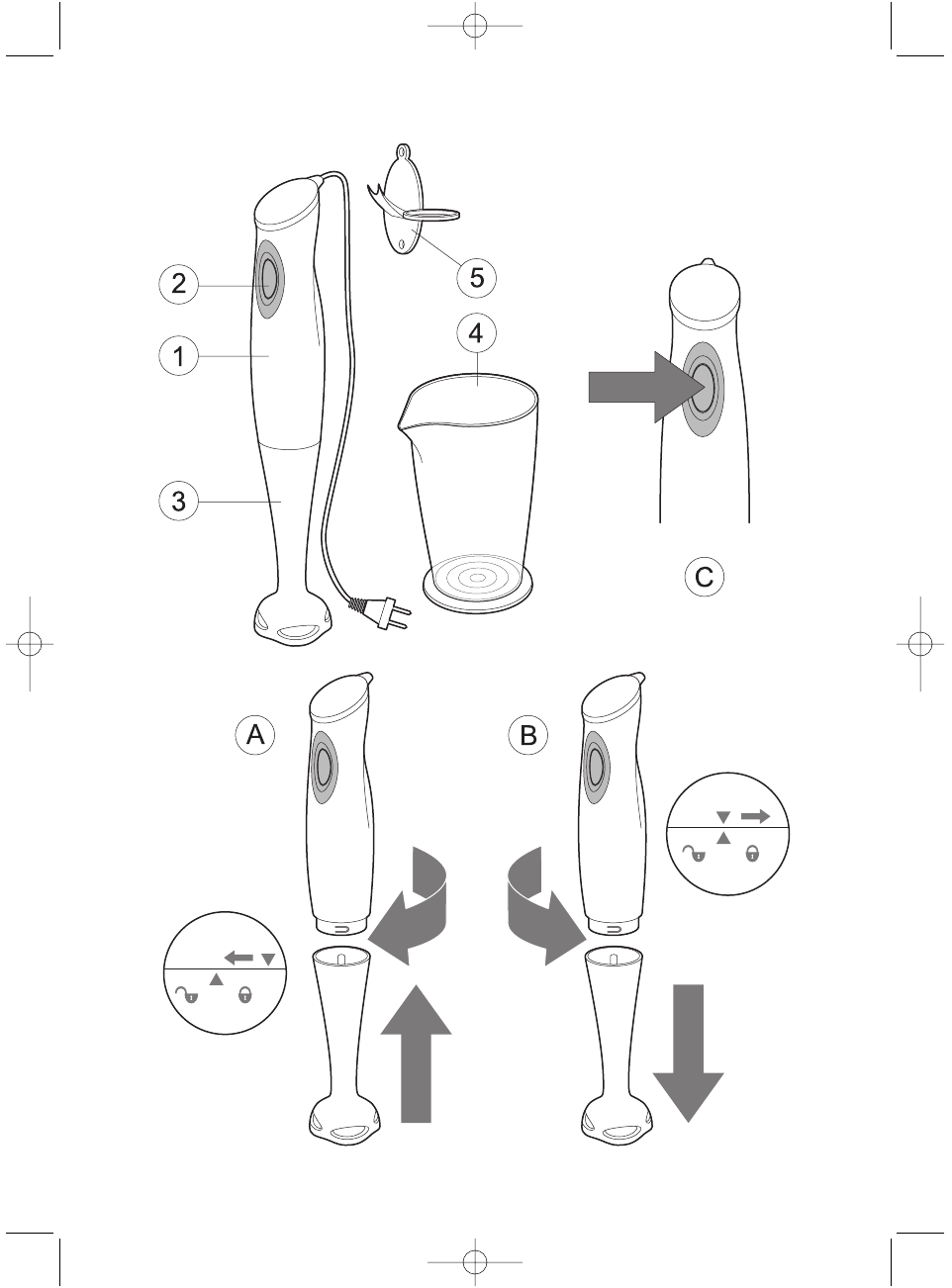 2
1
3
5
4
C
A
B