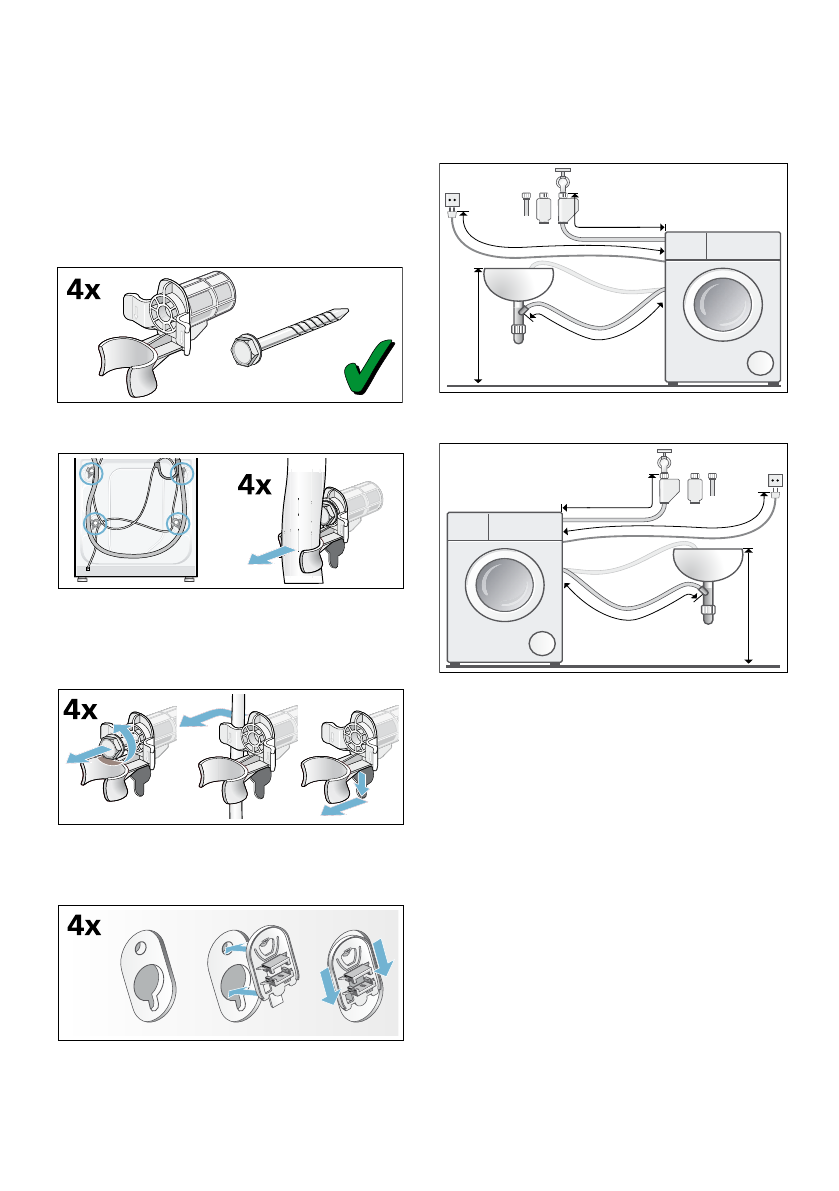 4x

4x

4x

4x