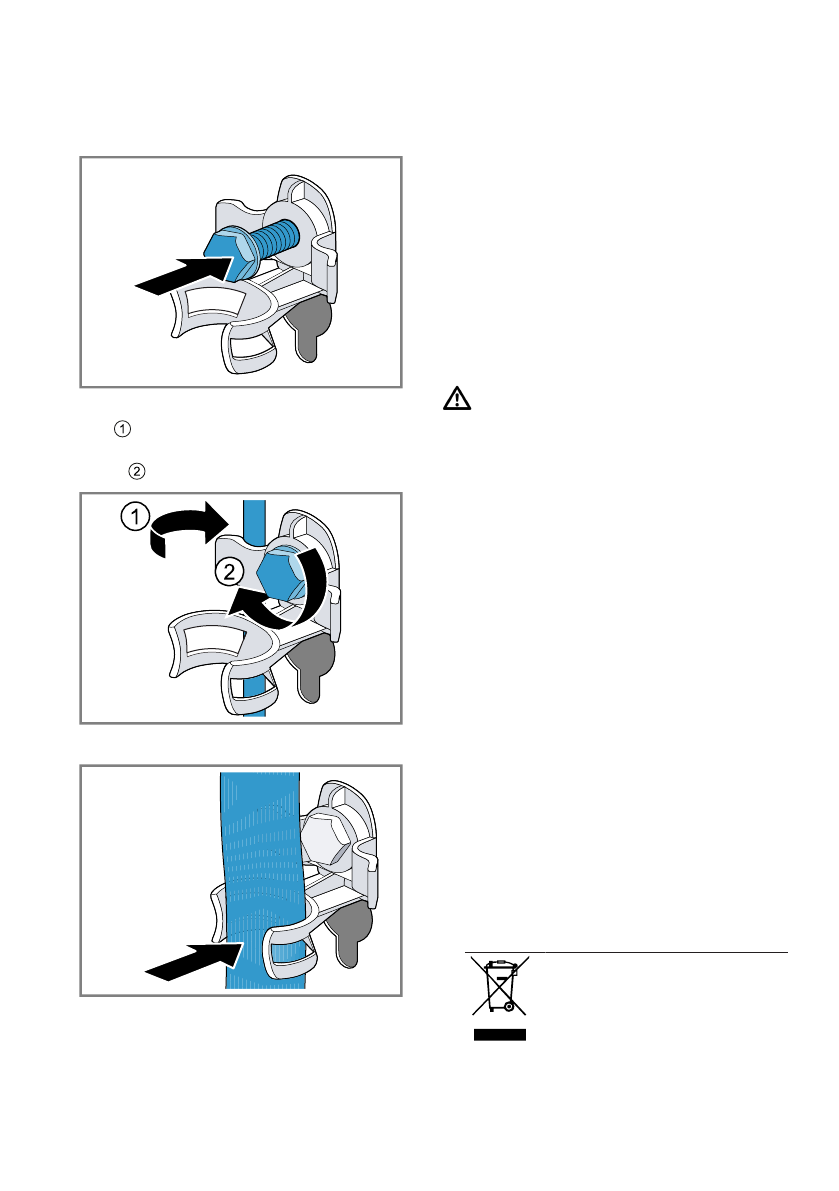 ①

②

1

2