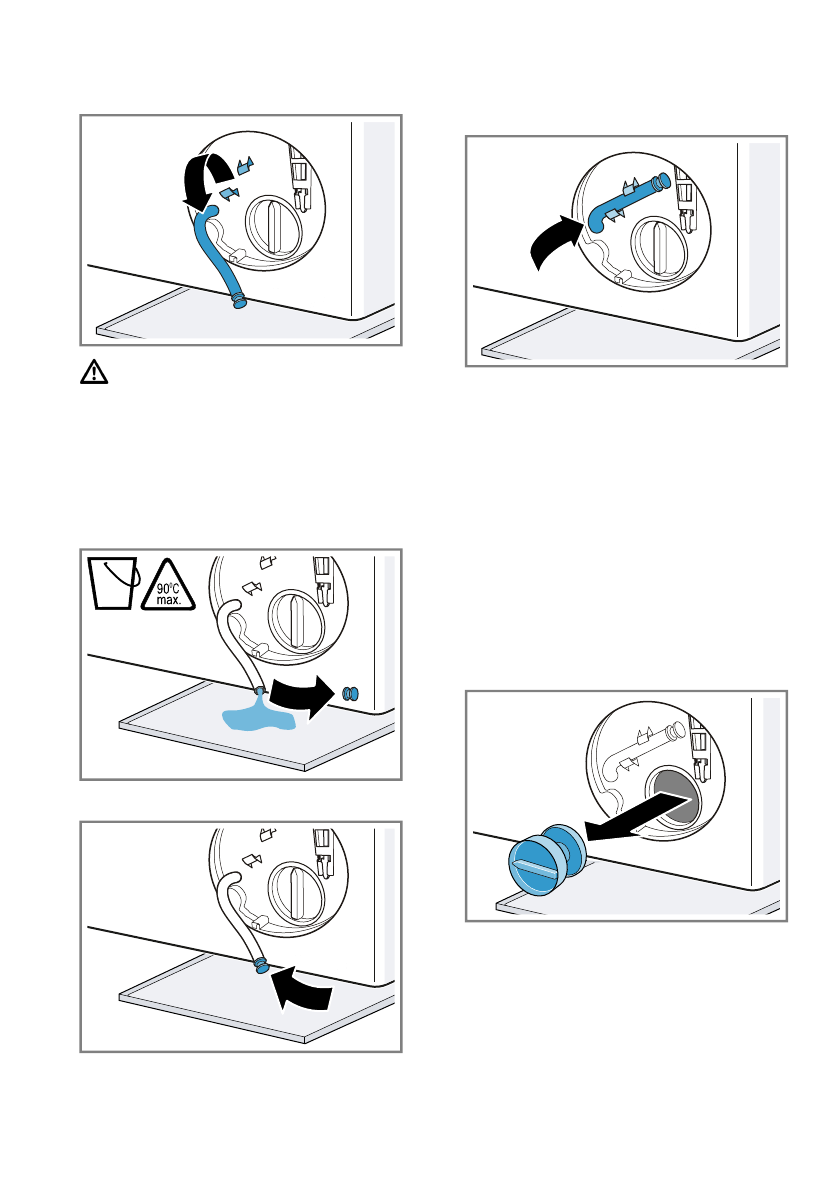 90°C
max.