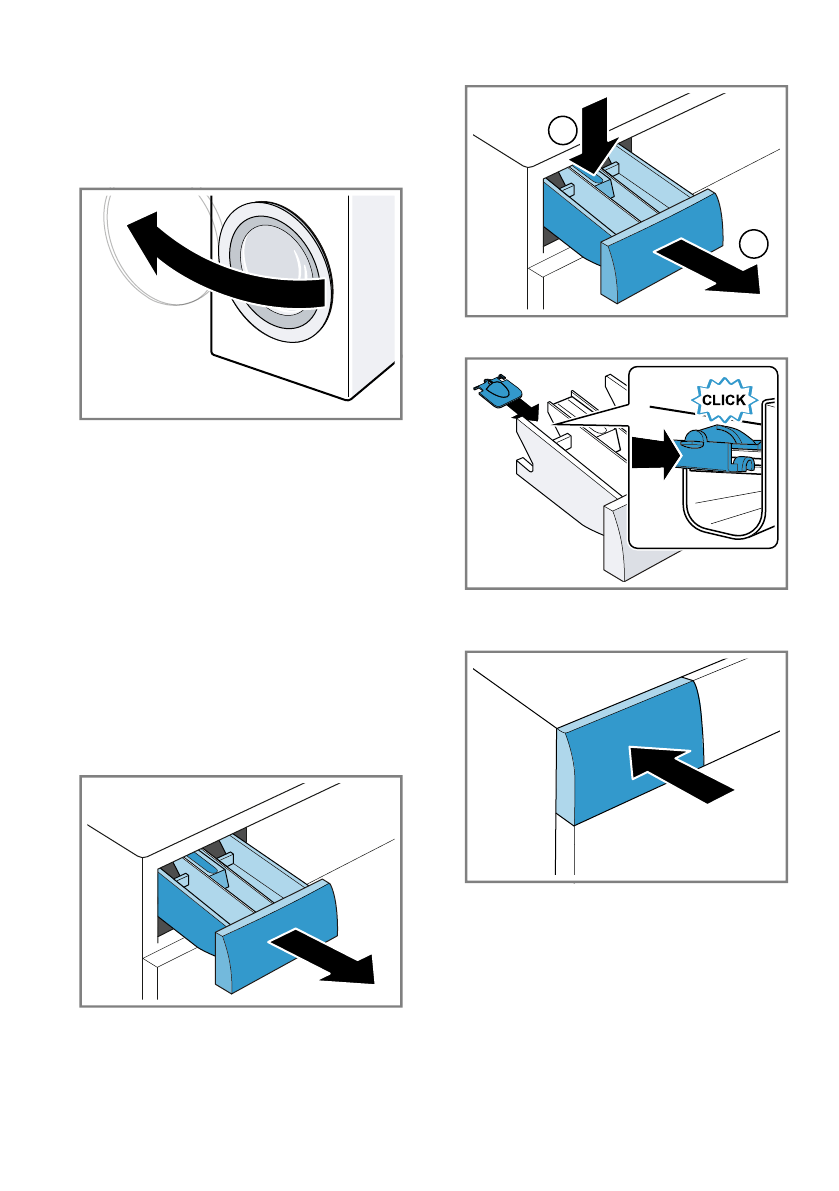 CLICK