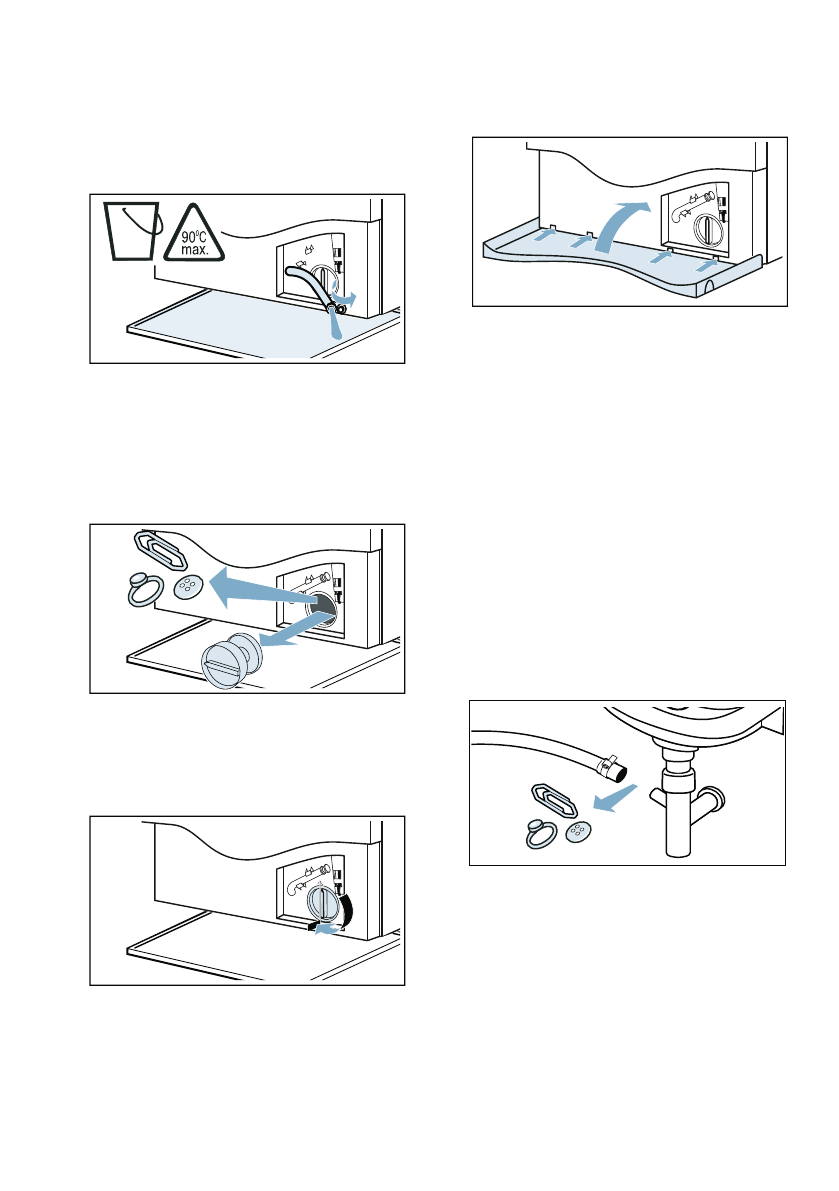 90°C
max.