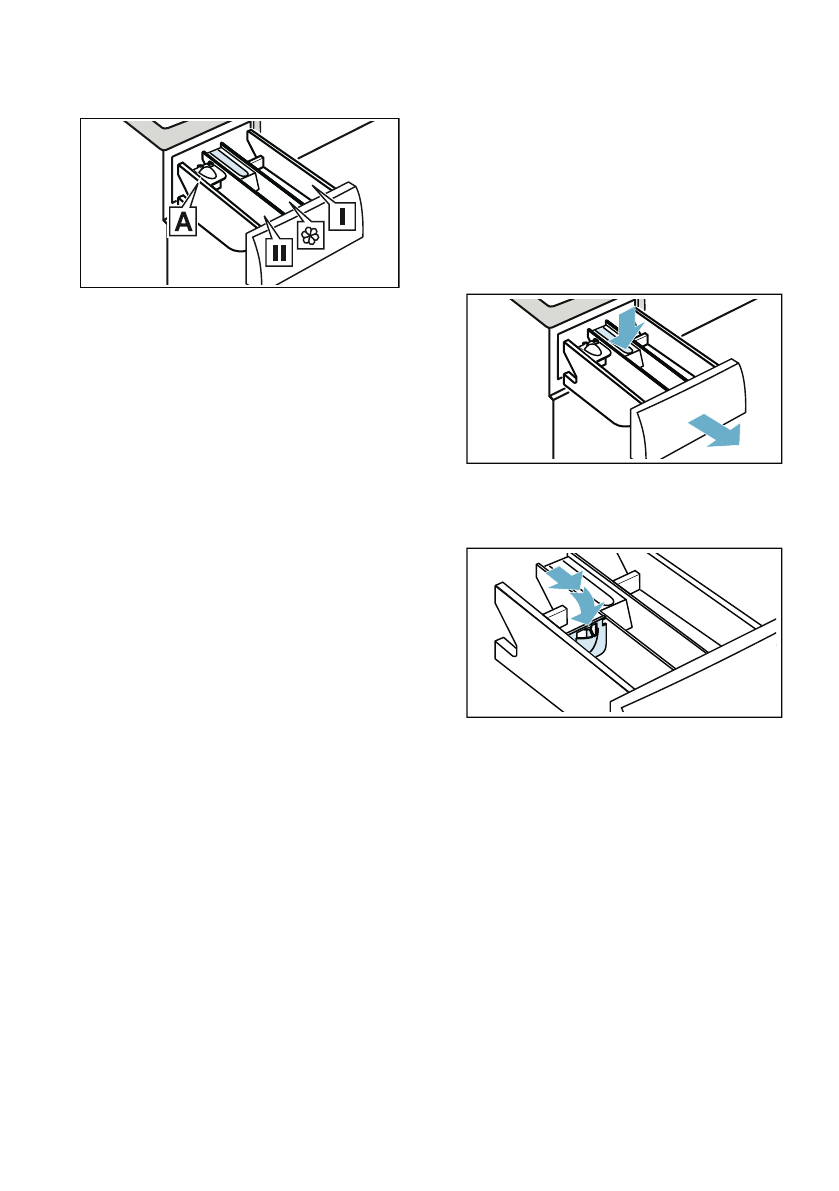 A
II
I