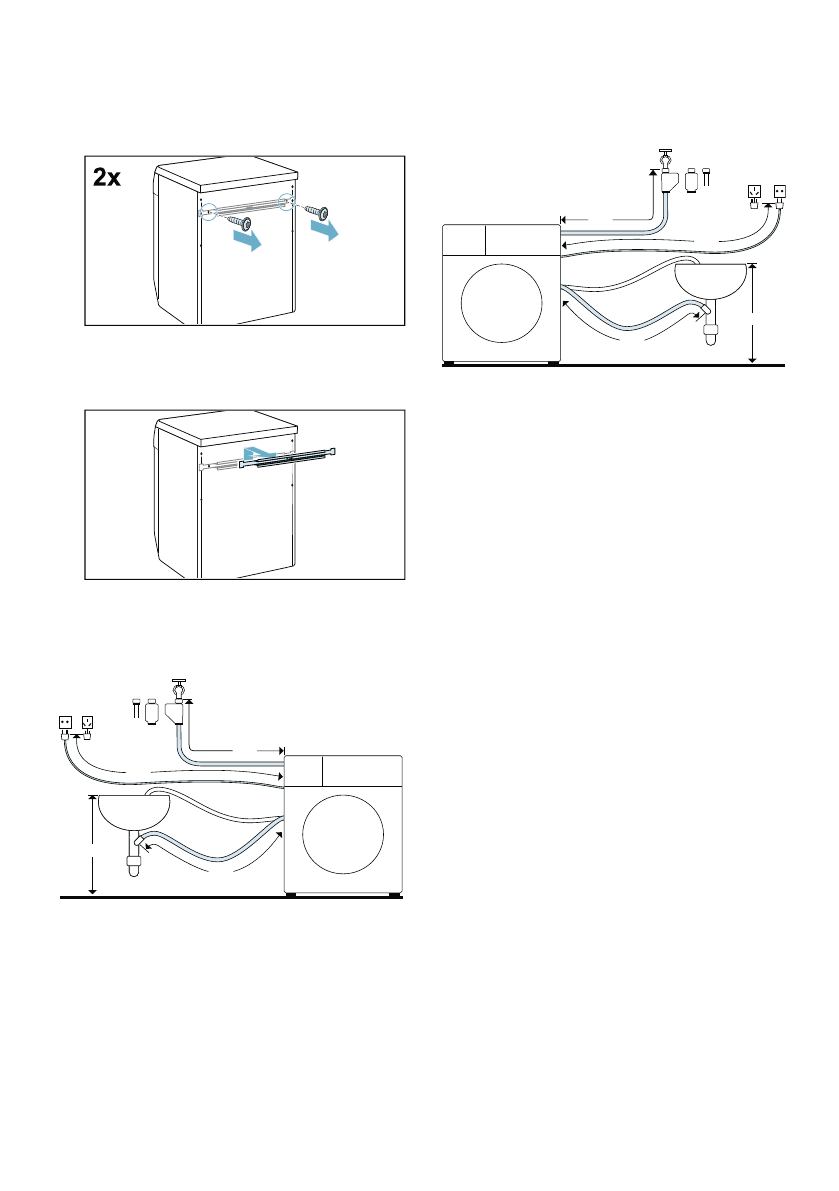 2x