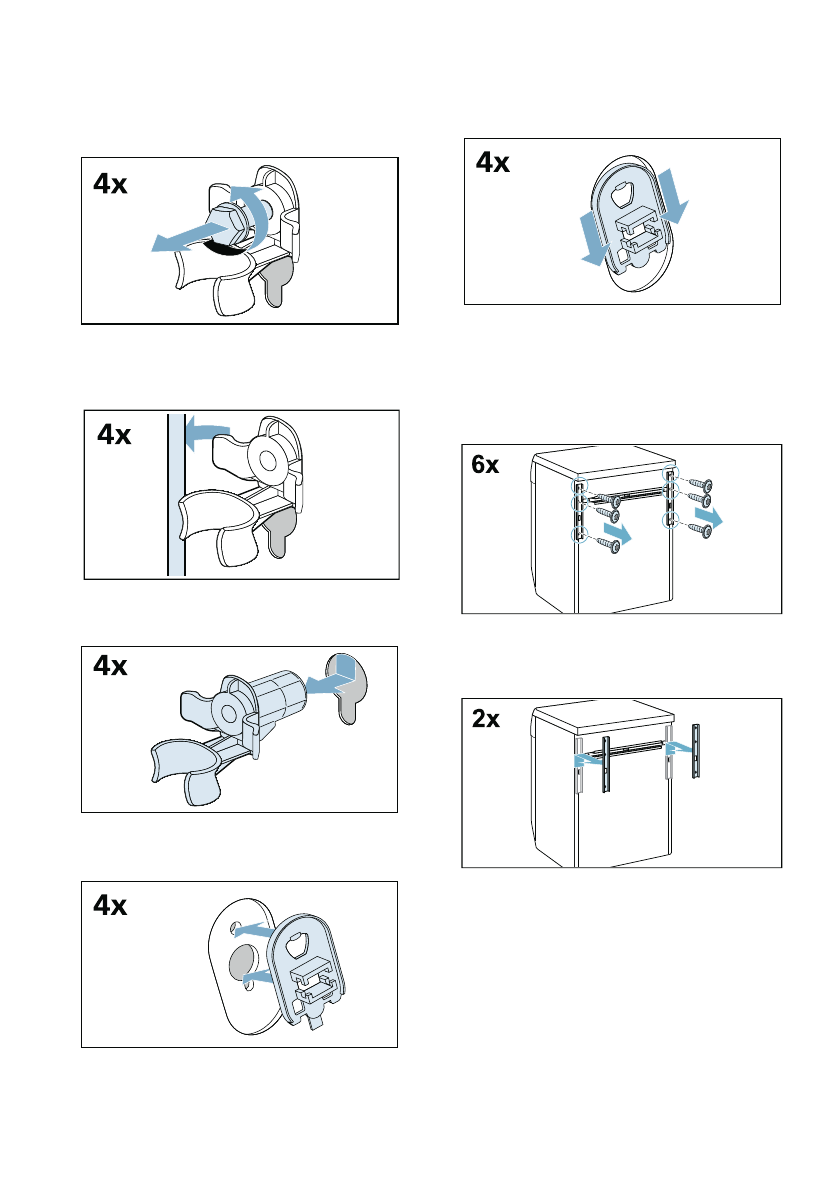 4x

4x

4x

4x

4x

6x

2x