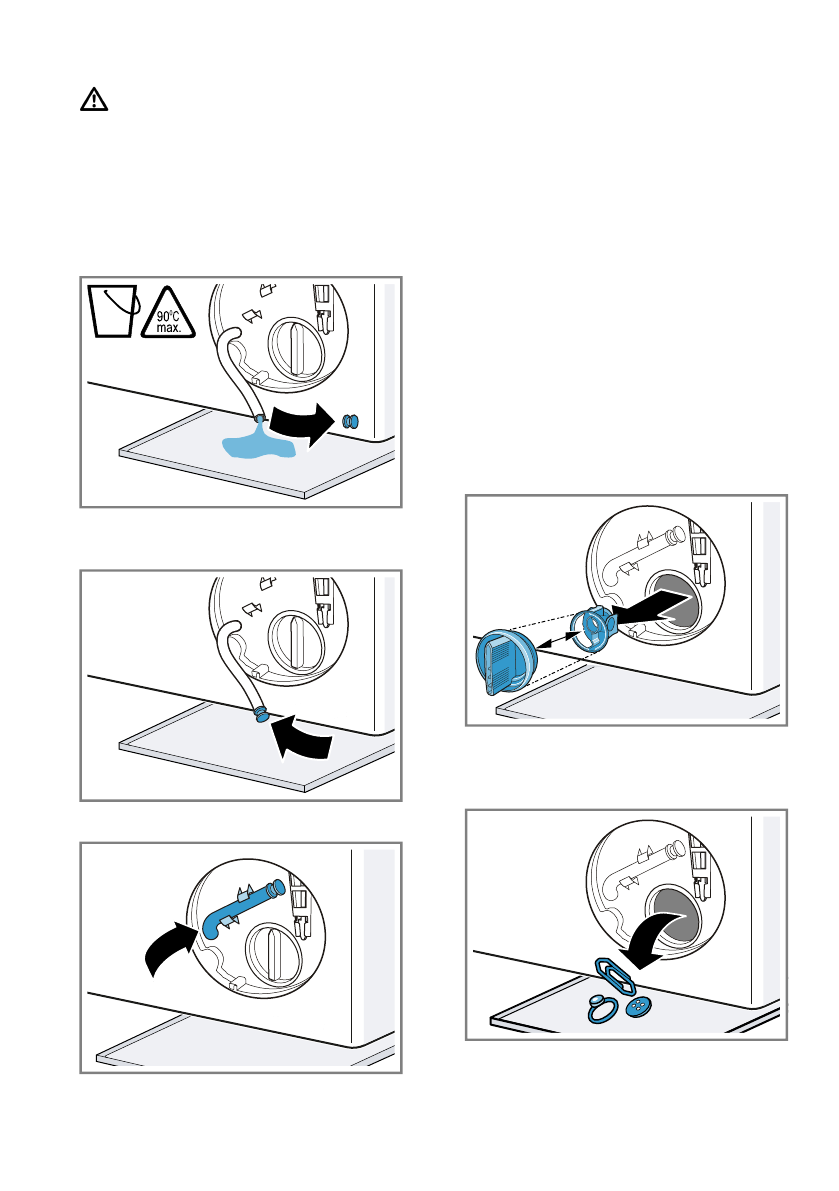 90°C max.