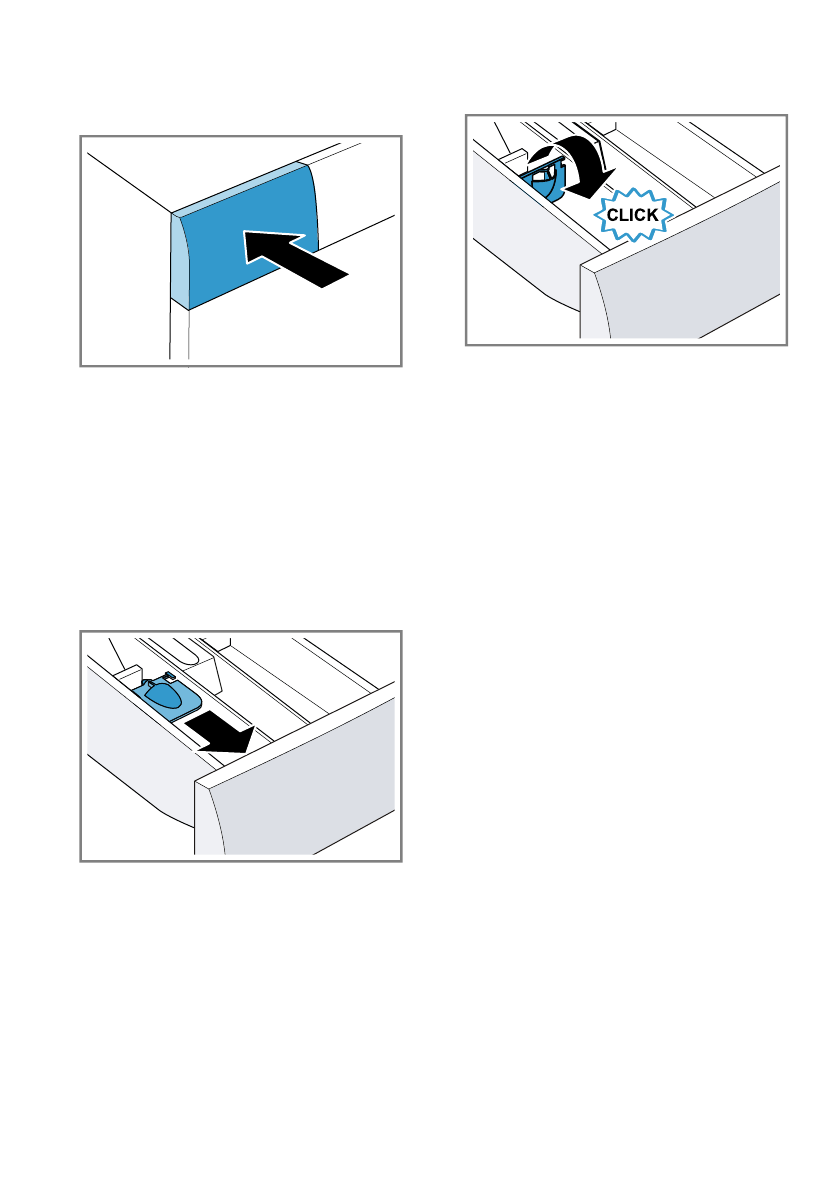 CLICK